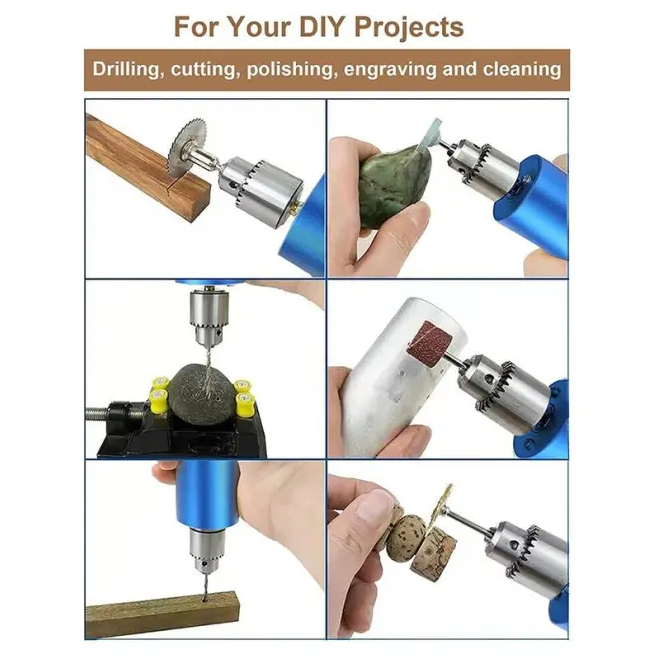 For Your DIY Projects

Drilling, cutting, polishing, engraving and cleaning