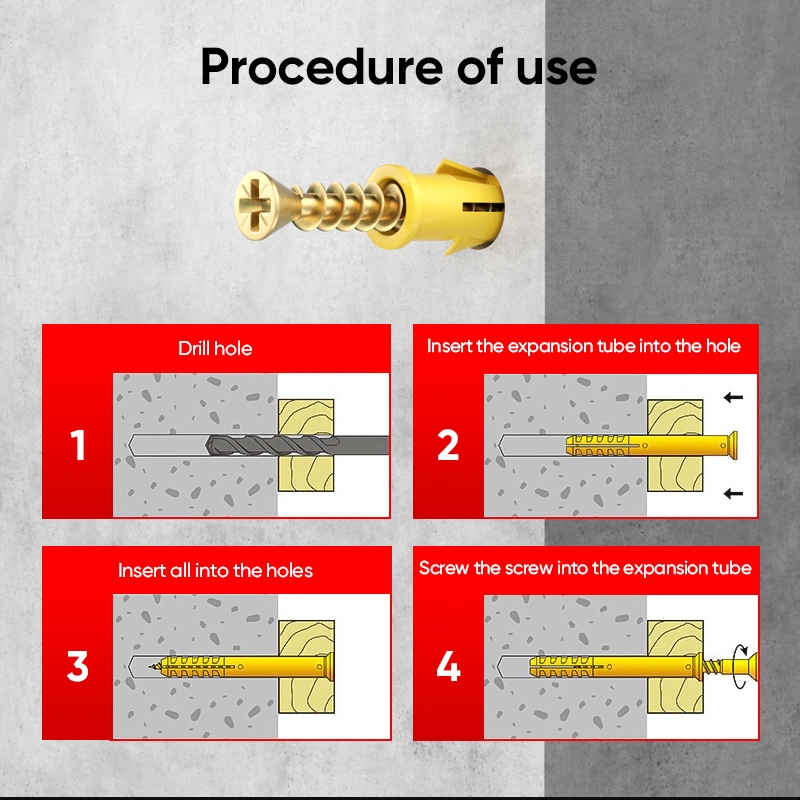 Procedure of use

Drill hole

1

Insert the expansion tube into the hole

2

Insert all into the holes

3

Screw the screw into the expansion tube

4