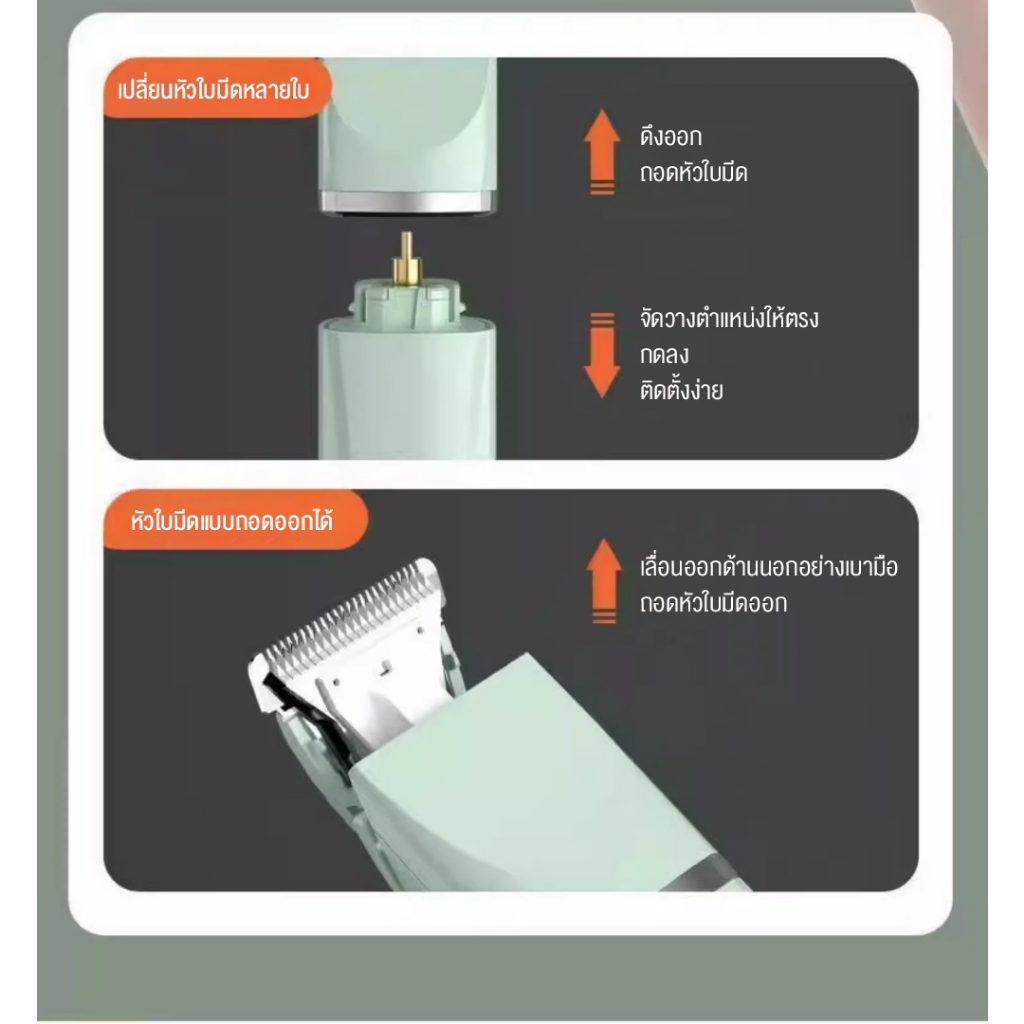 เปลี่ยนหัวใบมีดหลายใบ

ดึงออก
ถอดหัวใบมีด

จัดวางตำแหน่งให้ตรง
กดลง
ติดตั้งง่าย

หัวใบมีดแบบถอดออกได้

เลื่อนออกด้านนอกอย่างเบามือ
ถอดหัวใบมีดออก