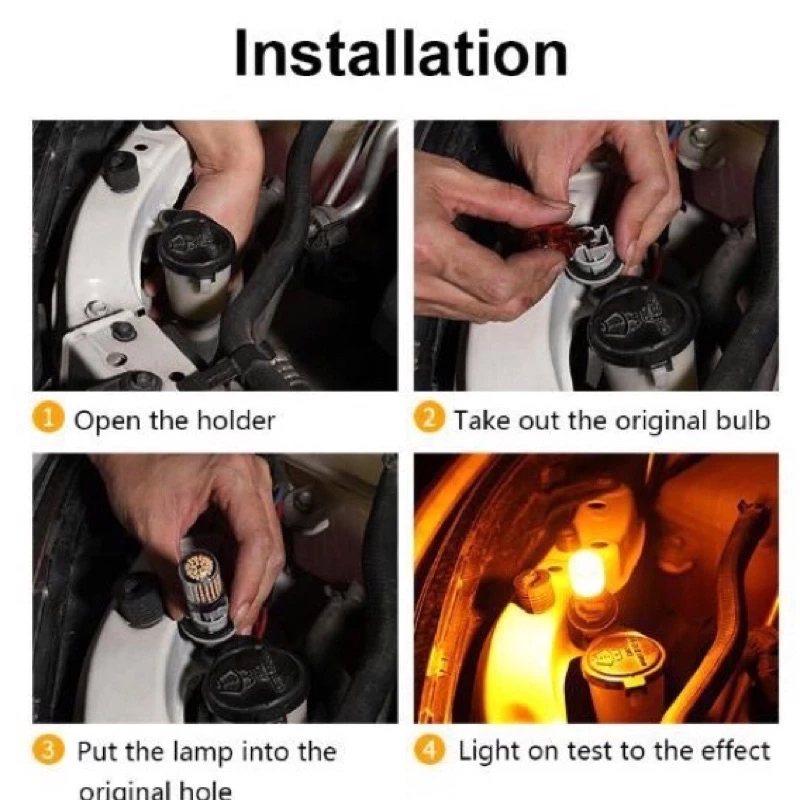 Installation

1 Open the holder

2 Take out the original bulb

3 Put the lamp into the original hole

4 Light on test to the effect