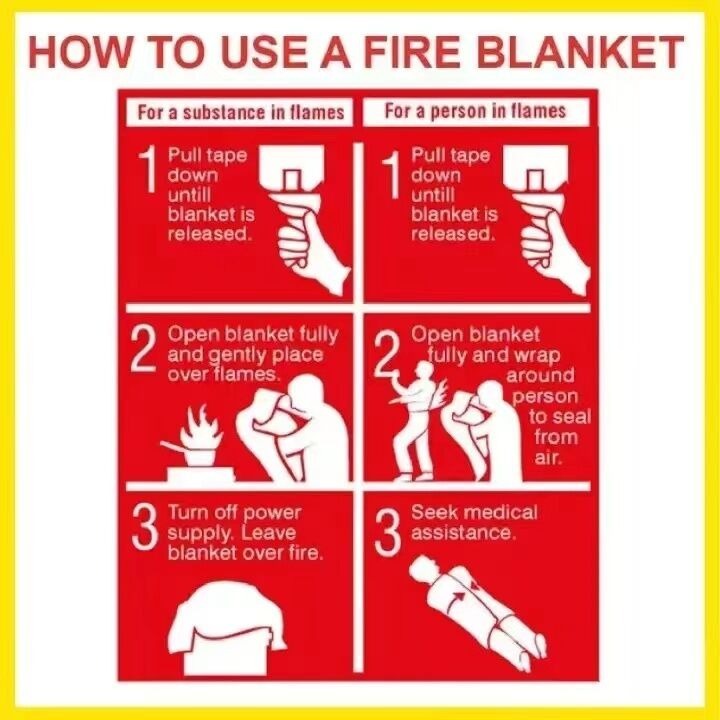 HOW TO USE A FIRE BLANKET

For a substance in flames

1 Pull tape down untill blanket is released.

2 Open blanket fully and gently place over flames.

3 Turn off power supply. Leave blanket over fire.

For a person in flames

1 Pull tape down untill blanket is released.

2 Open blanket fully and wrap around person to seal from air.

3 Seek medical assistance.