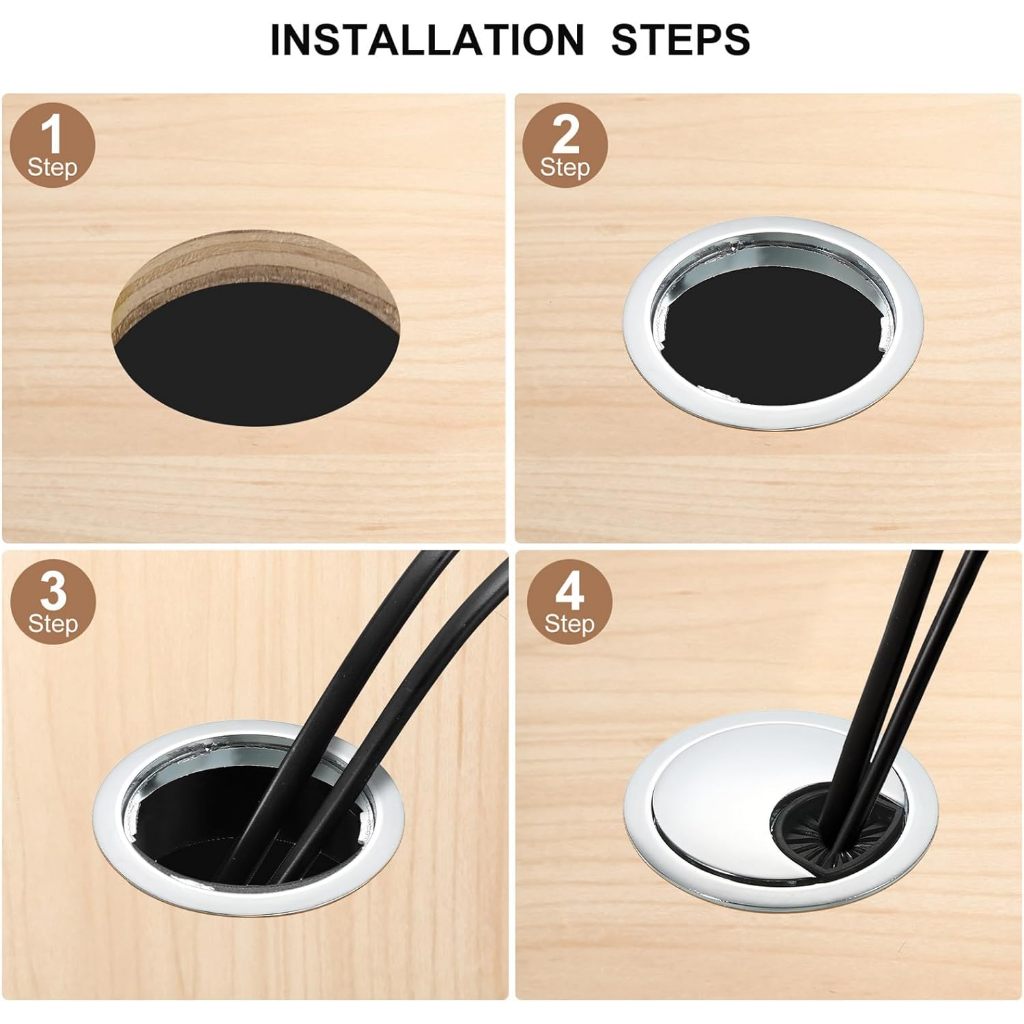 INSTALLATION STEPS

1
Step

2
Step

3
Step

4
Step