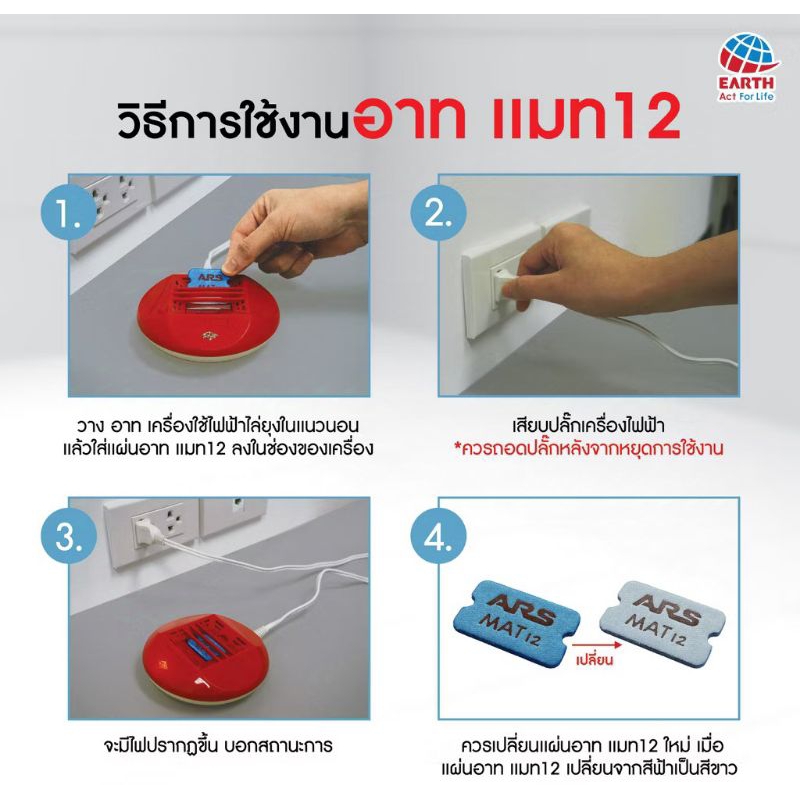 EARTH
Act For Life

วิธีการใช้งานอาท แมท12

1.
ARS MAT

วาง อาท เครื่องใช้ไฟฟ้าไล่ยุงในแนวนอน แล้วใส่แผ่นอาท แมท12 ลงในช่องของเครื่อง

2.

เสียบปลั๊กเครื่องไฟฟ้า
*ควรถอดปลั๊กหลังจากหยุดการใช้งาน

3.

จะมีไฟปรากฏขึ้น บอกสถานะการ

4.
ARS MAT12
เปลี่ยน
ARS MAT12

ควรเปลี่ยนแผ่นอาท แมท12 ใหม่ เมื่อ แผ่นอาท แมท12 เปลี่ยนจากสีฟ้าเป็นสีขาว