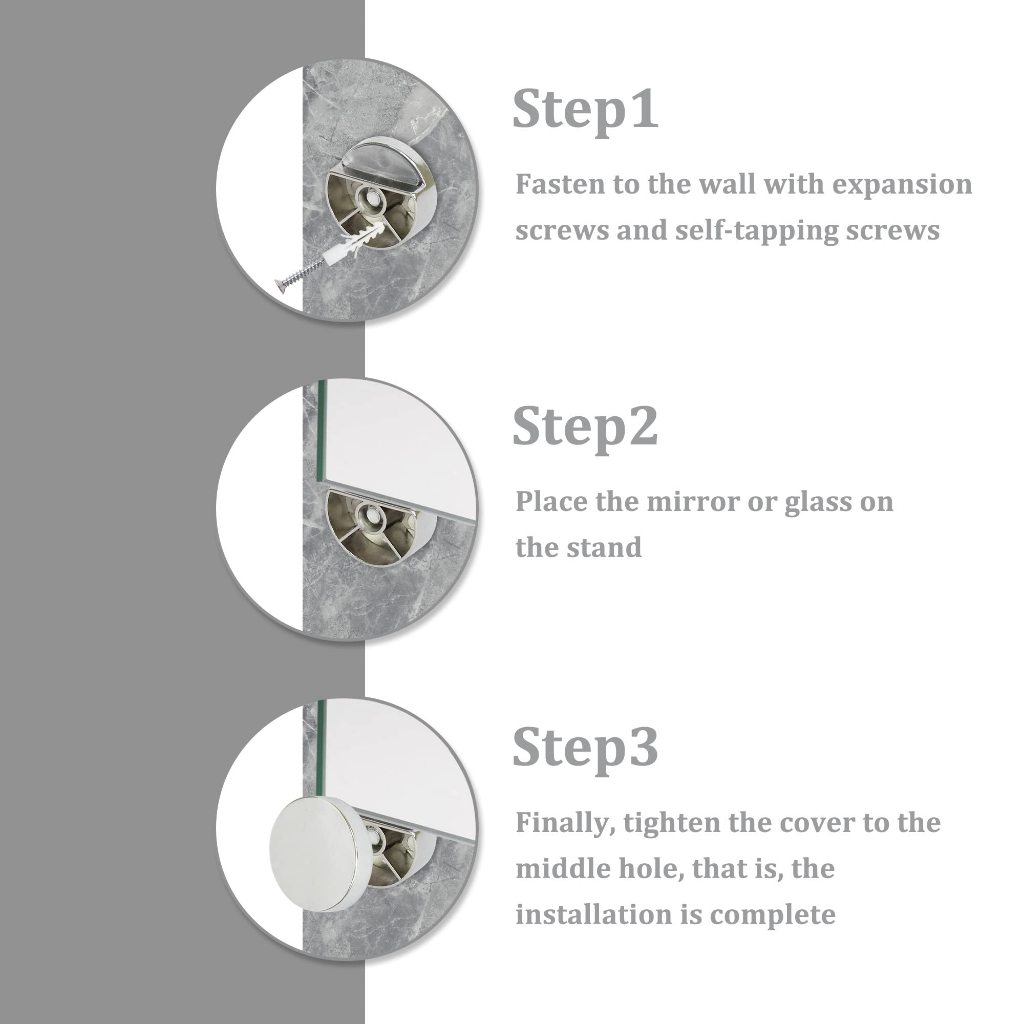 Step1

Fasten to the wall with expansion screws and self-tapping screws

Step2

Place the mirror or glass on the stand

Step3

Finally, tighten the cover to the middle hole, that is, the installation is complete