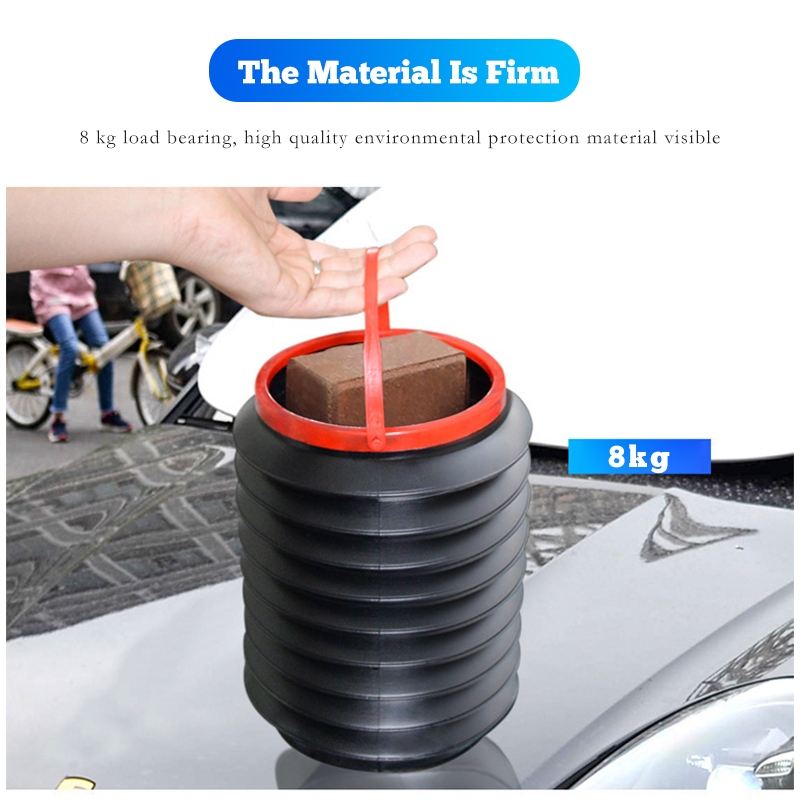 The Material Is Firm

8 kg load bearing, high quality environmental protection material visible

8kg