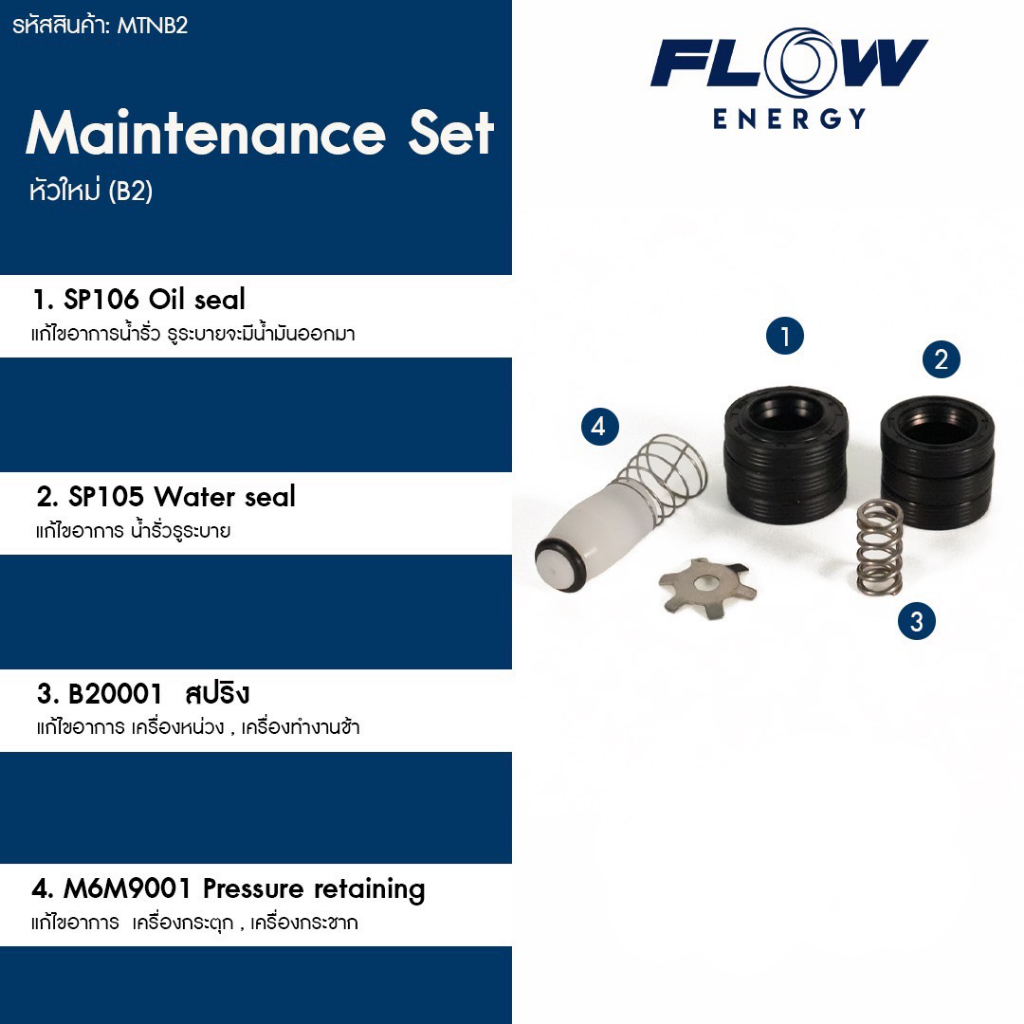 รหัสสินค้า: MTNB2

Maintenance Set
หัวใหม่ (B2)

1. SP106 Oil seal
แก้ไขอาการน้ำรั่ว รูระบายจะมีน้ำมันออกมา

2. SP105 Water seal
แก้ไขอาการ น้ำรั่วรูระบาย

3. B20001 สปริง
แก้ไขอาการ เครื่องหน่วง , เครื่องทำงานช้า

4. M6M9001 Pressure retaining
แก้ไขอาการ เครื่องกระตุก , เครื่องกระชาก

FLOW
ENERGY

1
2
4
3