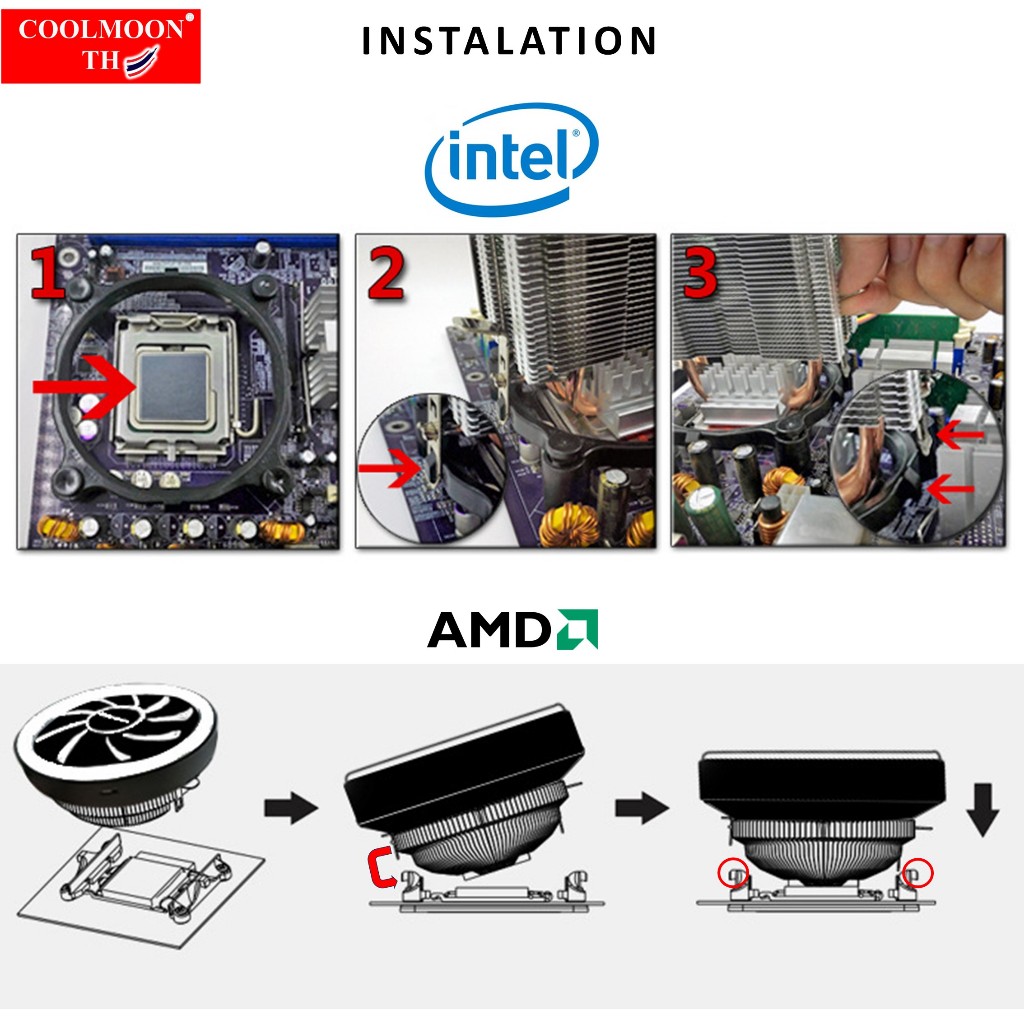 COOLMOON®
TH

INSTALATION

intel®

1

2

3

AMD