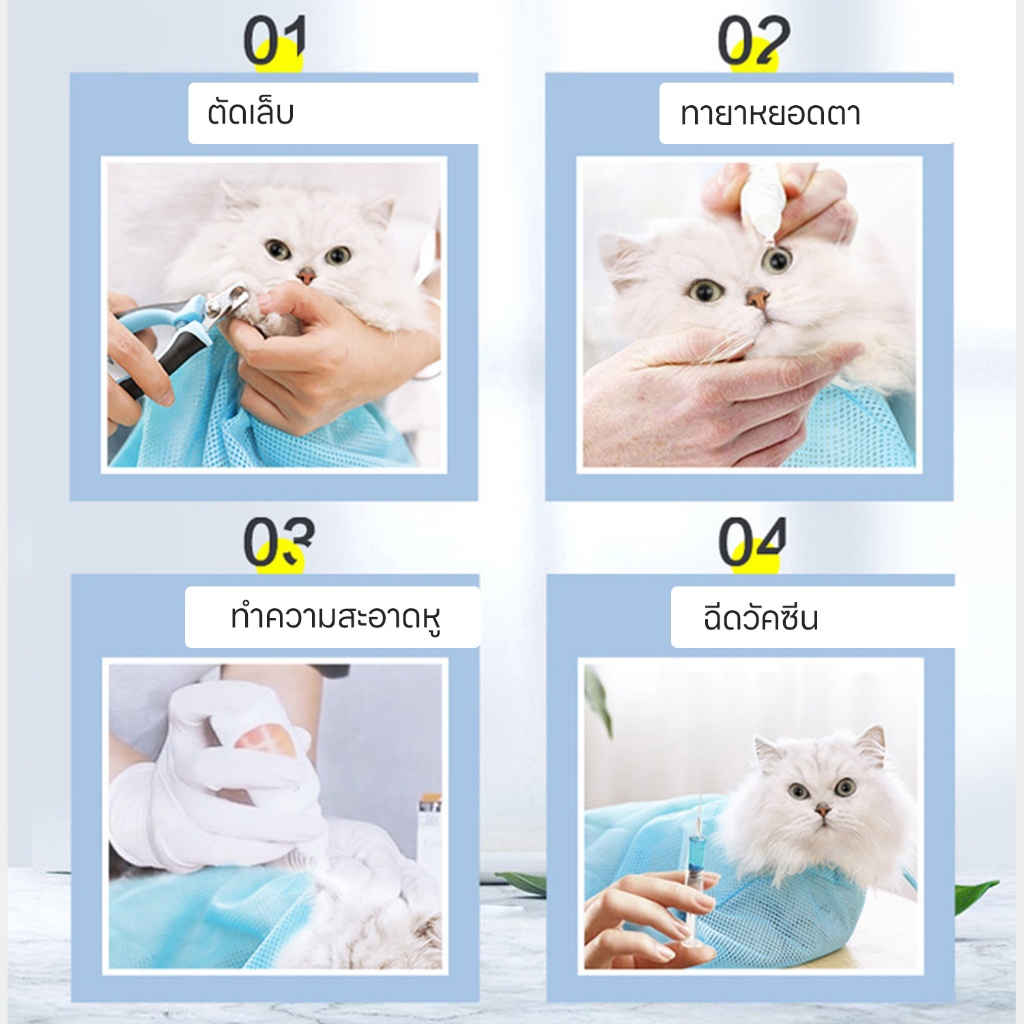 01
ตัดเล็บ

02
ทายาหยอดตา

03
ทำความสะอาดหู

04
ฉีดวัคซีน