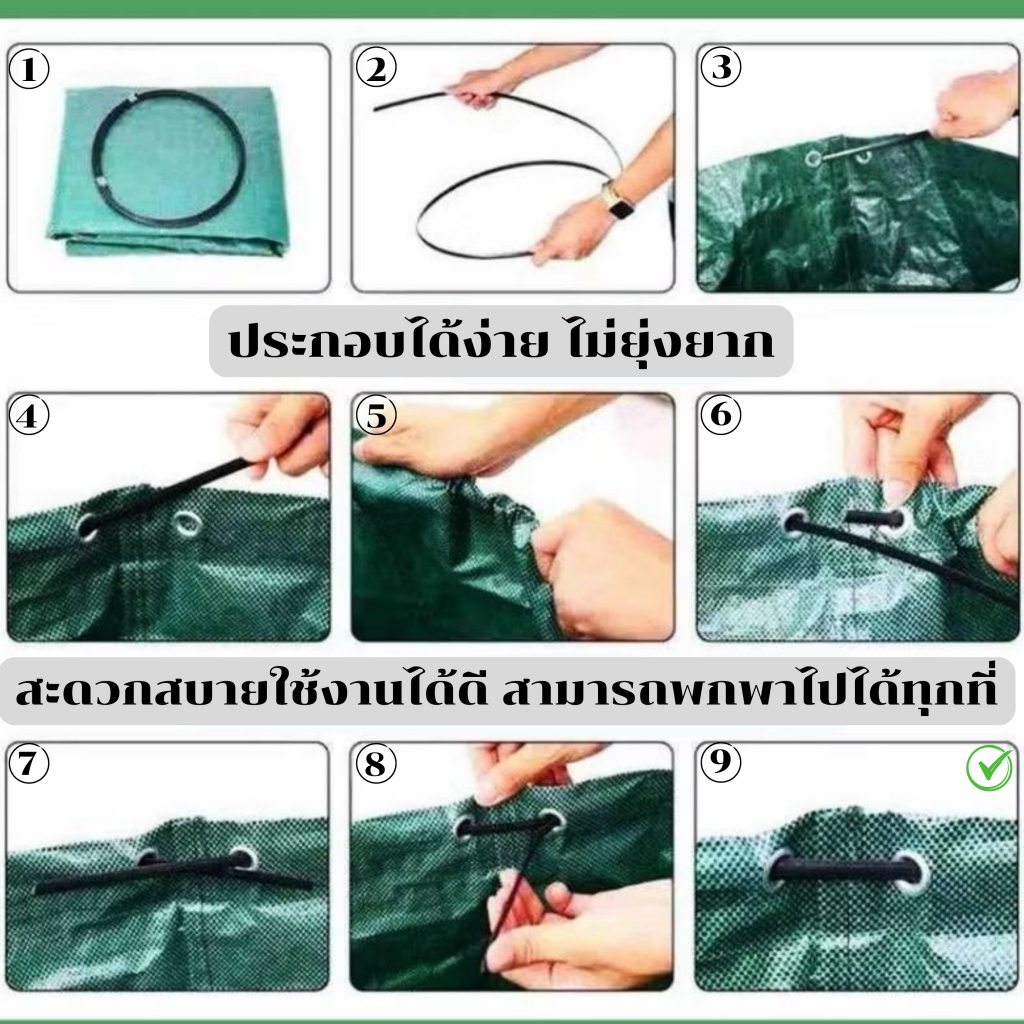 1

2

3

ประกอบได้ง่าย ไม่ยุ่งยาก

4

5

6

สะดวกสบายใช้งานได้ดี สามารถพกพาไปได้ทุกที่

7

8

9