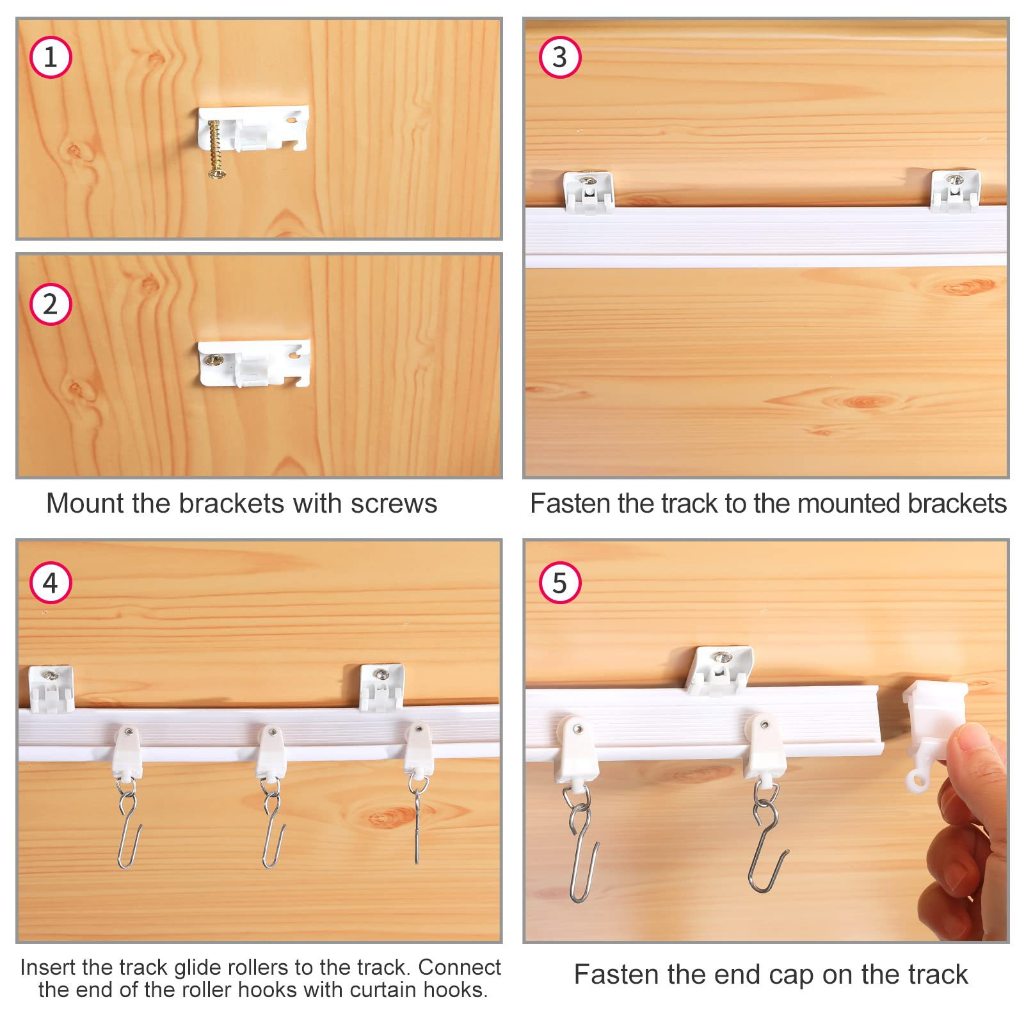 1

2

Mount the brackets with screws

3

Fasten the track to the mounted brackets

4

Insert the track glide rollers to the track. Connect the end of the roller hooks with curtain hooks.

5

Fasten the end cap on the track