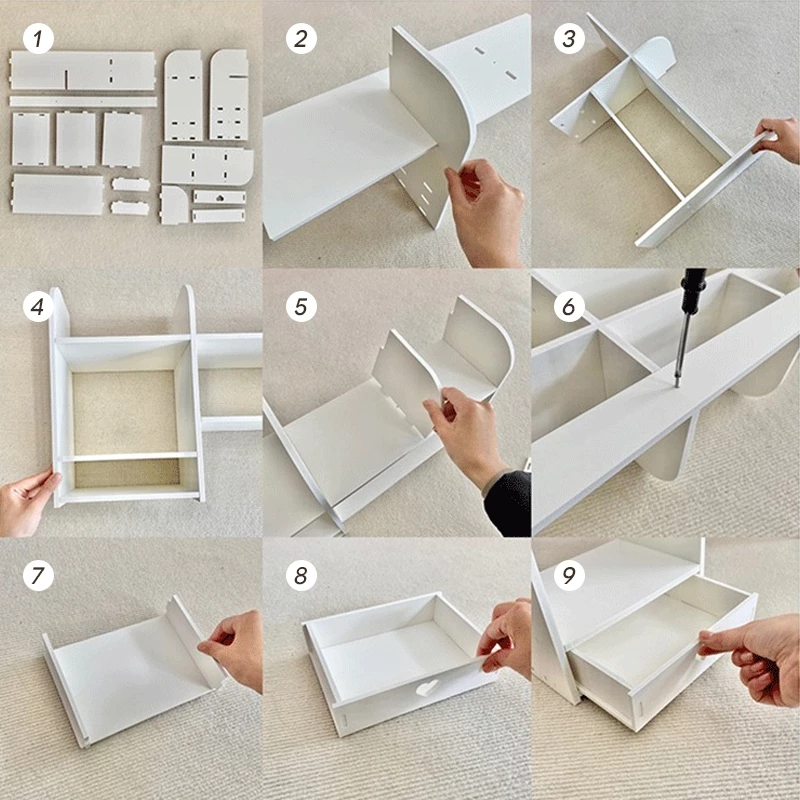 1

2

3

4

5

6

7

8

9