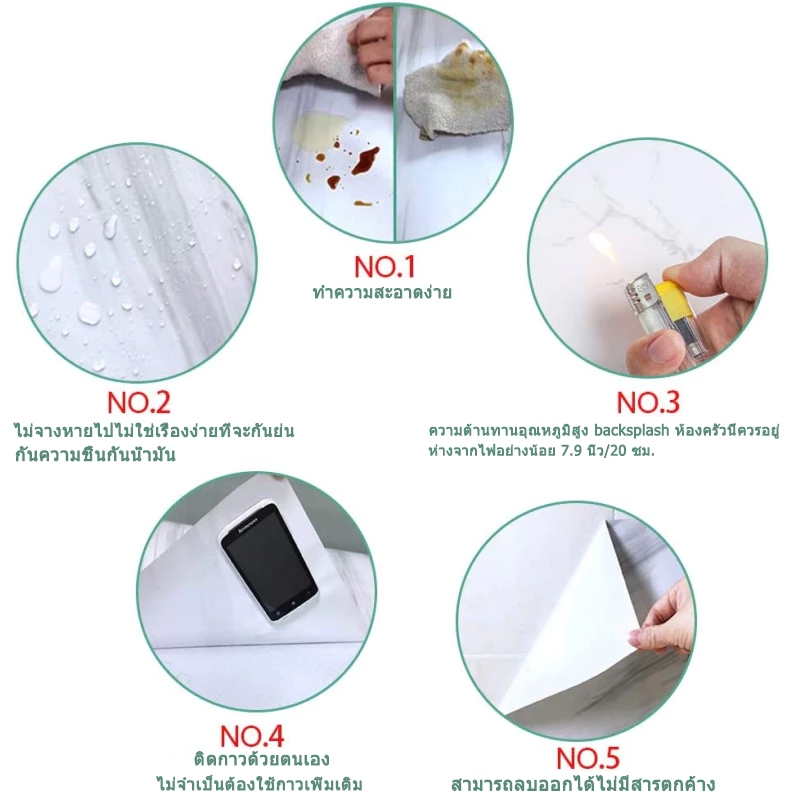 NO.1
ทำความสะอาดง่าย

NO.2
ไม่จางหายไปไม่ใช่เรื่องง่ายที่จะกันย่น กันความชื้นกันน้ำมัน

NO.3
ความต้านทานอุณหภูมิสูง backsplash ห้องครัวนี้ควรอยู่ห่างจากไฟอย่างน้อย 7.9 นิ้ว/20 ซม.

NO.4
ติดกาวด้วยตนเอง
ไม่จำเป็นต้องใช้กาวเพิ่มเติม

NO.5
สามารถลบออกได้ไม่มีสารตกค้าง