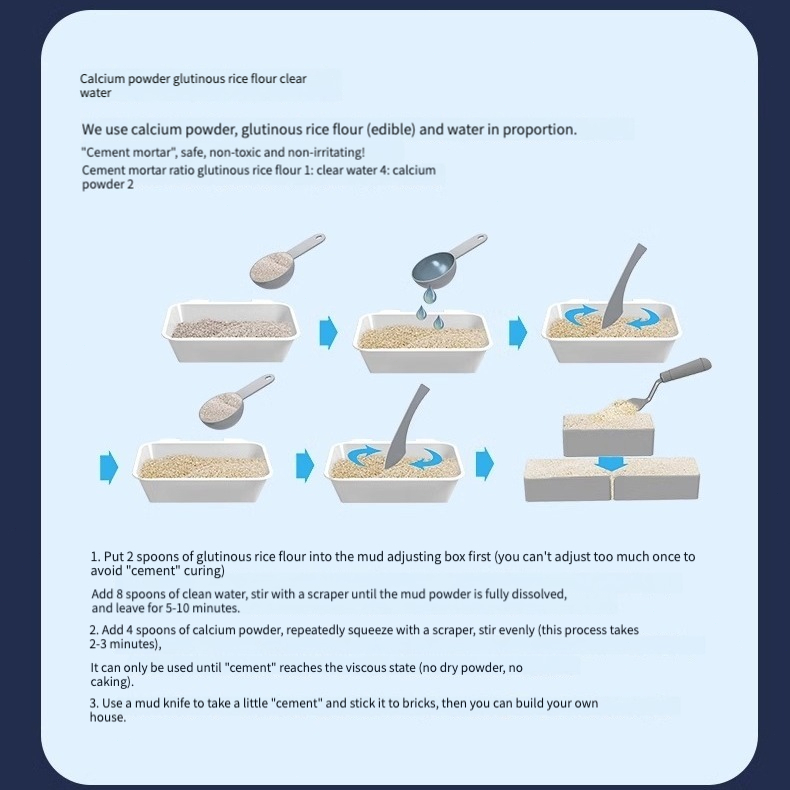 Calcium powder glutinous rice flour clear water

We use calcium powder, glutinous rice flour (edible) and water in proportion.

"Cement mortar", safe, non-toxic and non-irritating!

Cement mortar ratio glutinous rice flour 1: clear water 4: calcium powder 2

1. Put 2 spoons of glutinous rice flour into the mud adjusting box first (you can't adjust too much once to avoid "cement" curing)

Add 8 spoons of clean water, stir with a scraper until the mud powder is fully dissolved, and leave for 5-10 minutes.

2. Add 4 spoons of calcium powder, repeatedly squeeze with a scraper, stir evenly (this process takes 2-3 minutes),

It can only be used until "cement" reaches the viscous state (no dry powder, no caking).

3. Use a mud knife to take a little "cement" and stick it to bricks, then you can build your own house.