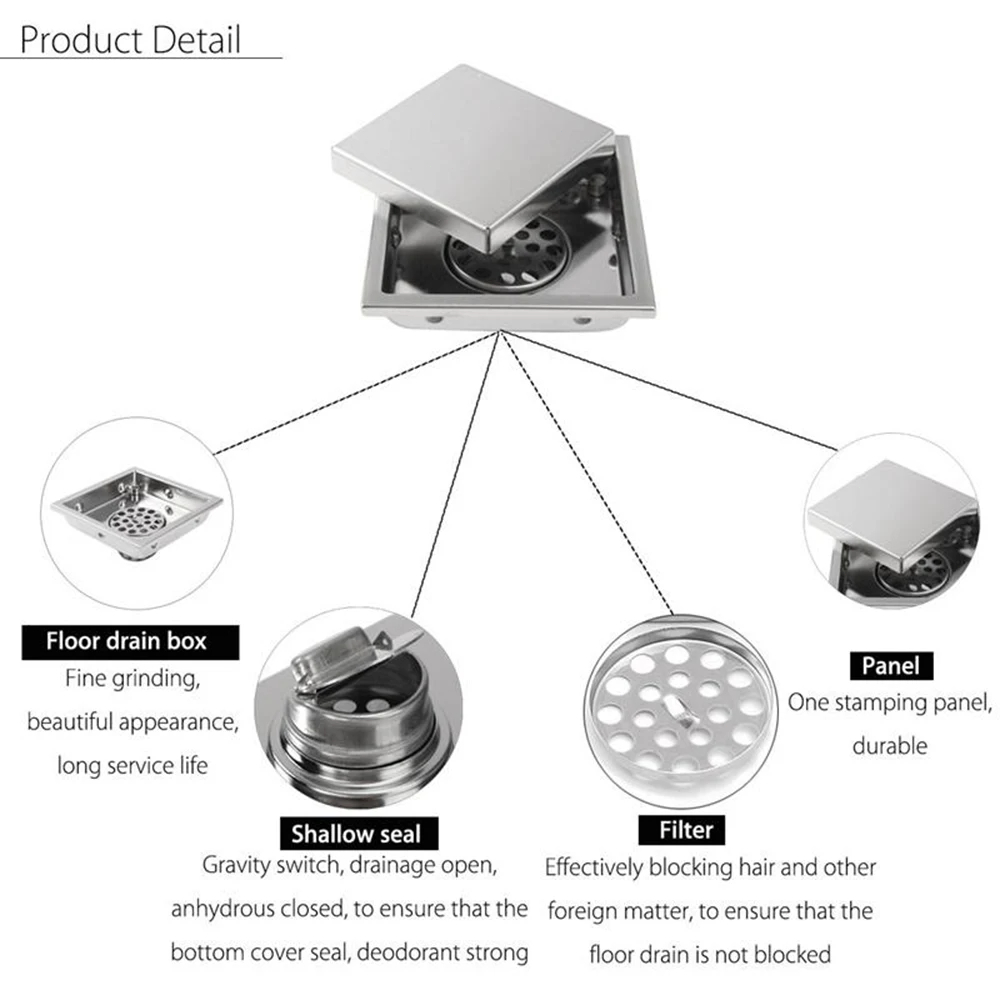 Product Detail

Floor drain box
Fine grinding, beautiful appearance, long service life

Shallow seal
Gravity switch, drainage open, anhydrous closed, to ensure that the bottom cover seal, deodorant strong

Filter
Effectively blocking hair and other foreign matter, to ensure that the floor drain is not blocked

Panel
One stamping panel, durable