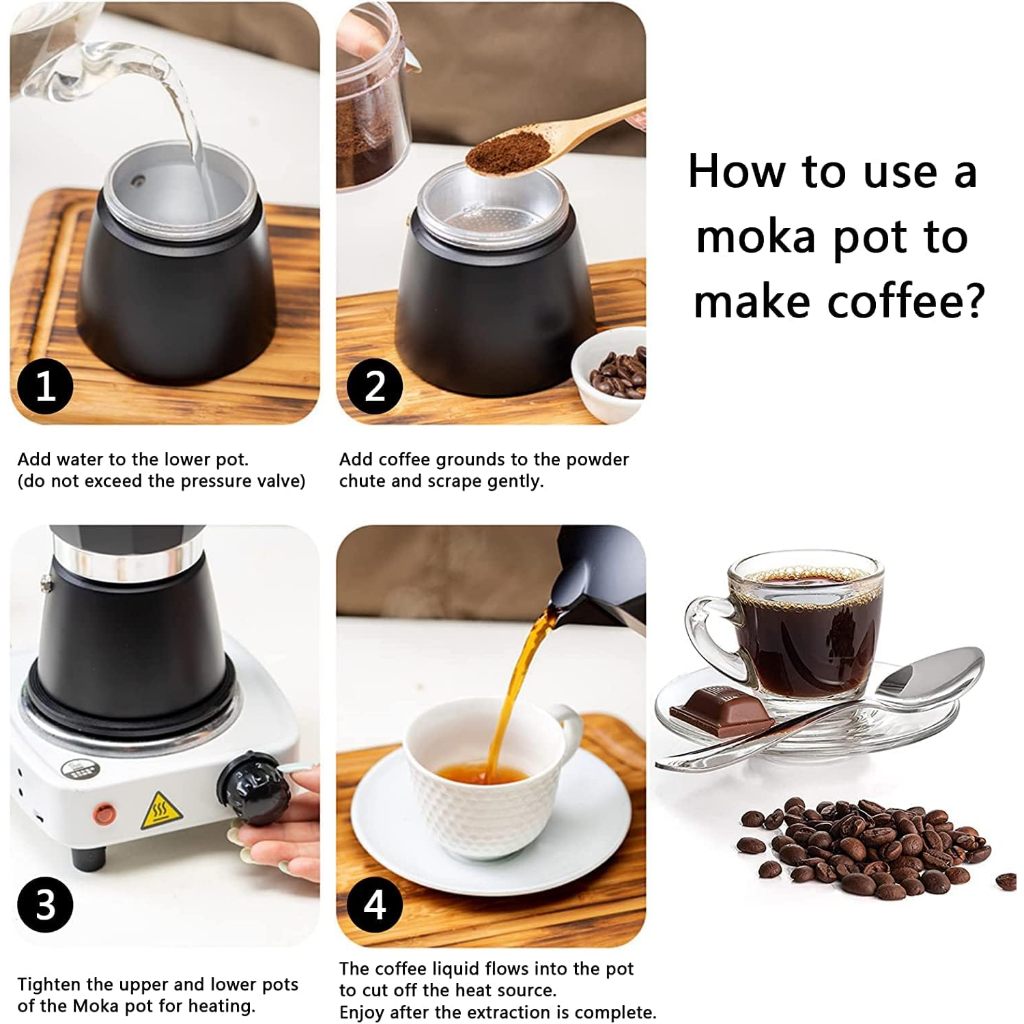 How to use a moka pot to make coffee?

1

Add water to the lower pot.
(do not exceed the pressure valve)

2

Add coffee grounds to the powder chute and scrape gently.

3

Tighten the upper and lower pots of the Moka pot for heating.

4

The coffee liquid flows into the pot to cut off the heat source.
Enjoy after the extraction is complete.