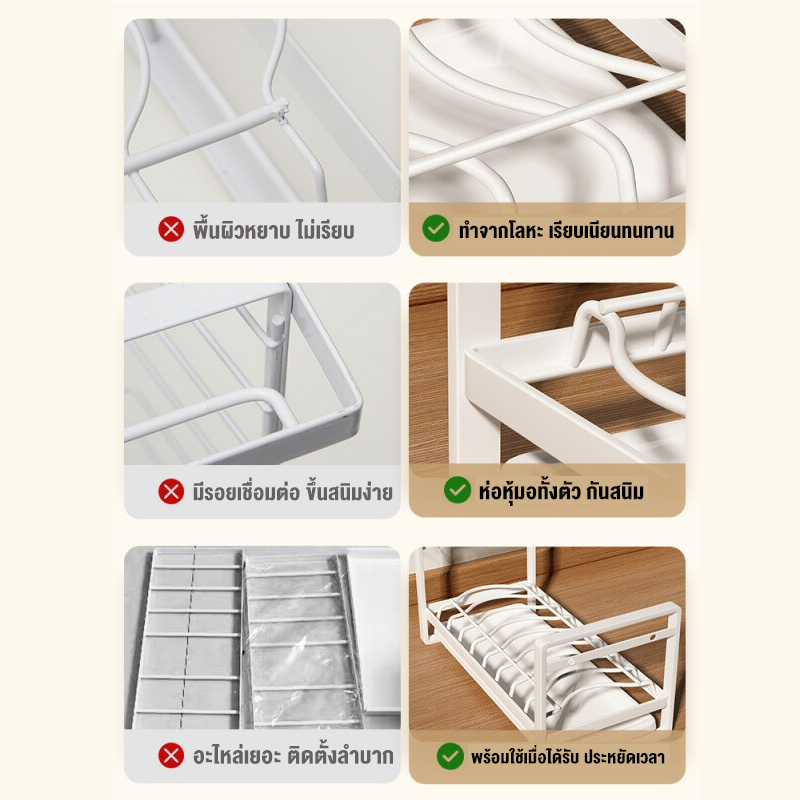 พื้นผิวหยาบ ไม่เรียบ

ทำจากโลหะ เรียบเนียนทนทาน

มีรอยเชื่อมต่อ ขึ้นสนิมง่าย

ห่อหุ้มอทั้งตัว กันสนิม

อะไหล่เยอะ ติดตั้งลำบาก

พร้อมใช้เมื่อได้รับ ประหยัดเวลา