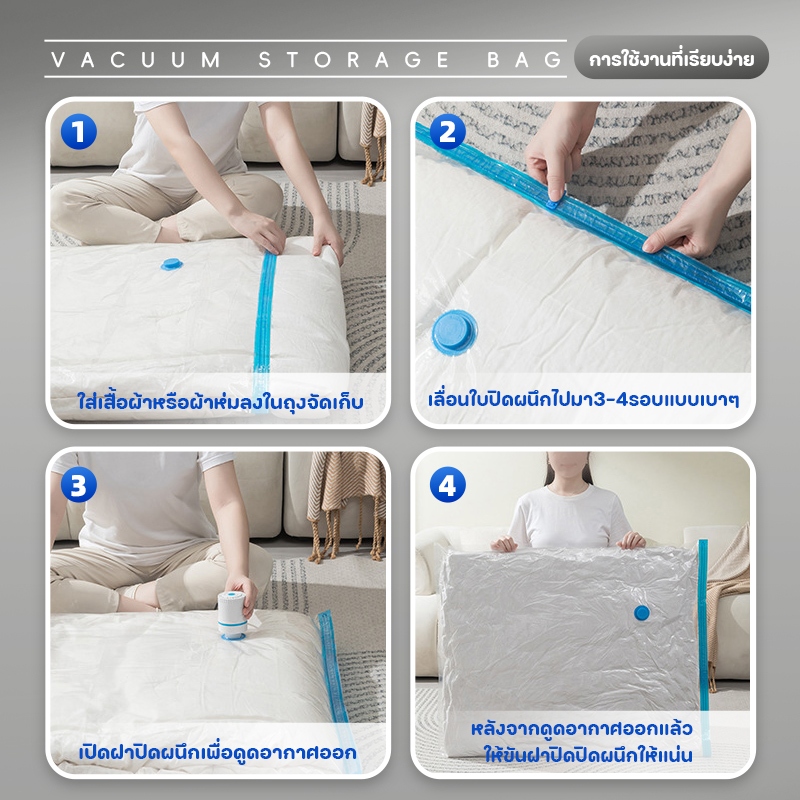 VACUUM STORAGE BAG

การใช้งานที่เรียบง่าย

1
ใส่เสื้อผ้าหรือผ้าห่มลงในถุงจัดเก็บ

2
เลื่อนใบปิดผนึกไปมา3-4รอบแบบเบาๆ

3
เปิดฝาปิดผนึกเพื่อดูดอากาศออก

4
หลังจากดูดอากาศออกแล้ว ให้ขันฝาปิดปิดผนึกให้แน่น