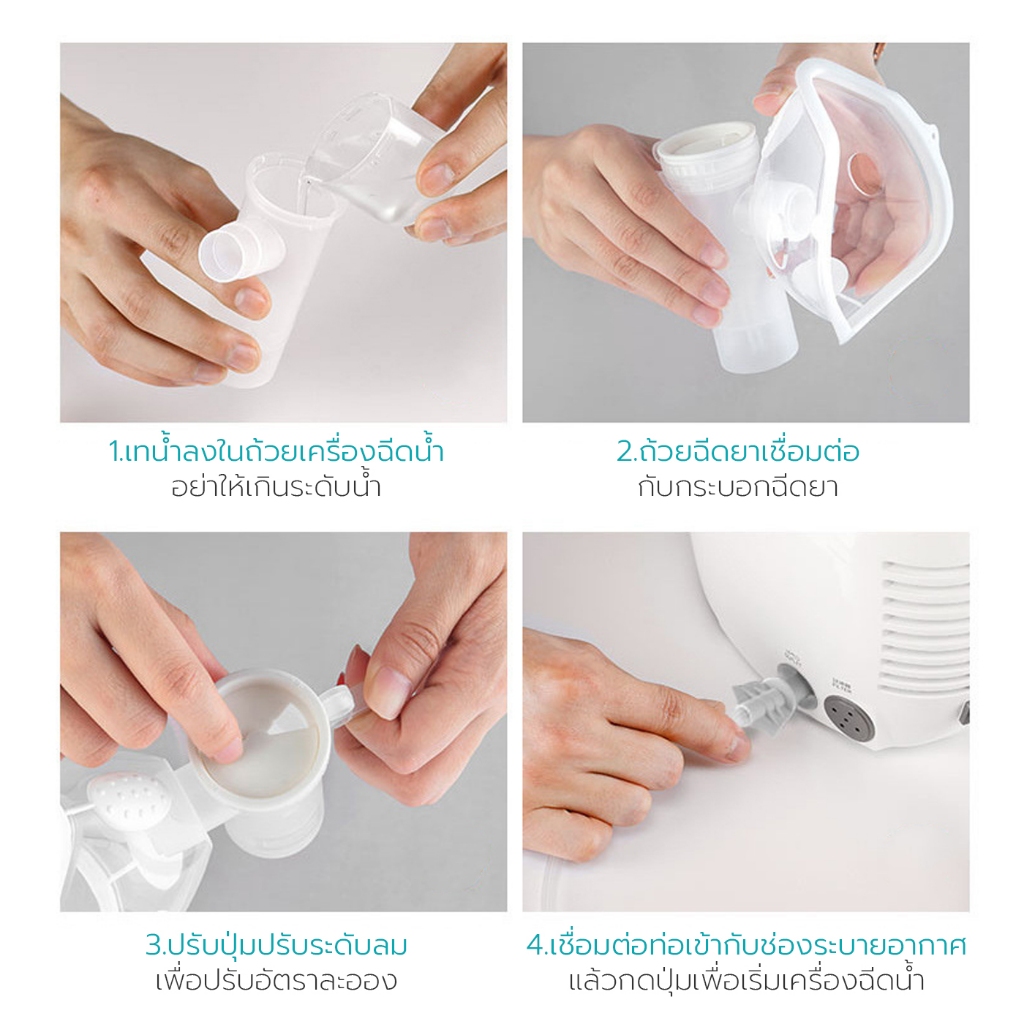 1.เทน้ำลงในถ้วยเครื่องฉีดน้ำ
อย่าให้เกินระดับน้ำ

2.ถ้วยฉีดยาเชื่อมต่อ
กับกระบอกฉีดยา

3.ปรับปุ่มปรับระดับลม
เพื่อปรับอัตราละออง

4.เชื่อมต่อท่อเข้ากับช่องระบายอากาศ
แล้วกดปุ่มเพื่อเริ่มเครื่องฉีดน้ำ