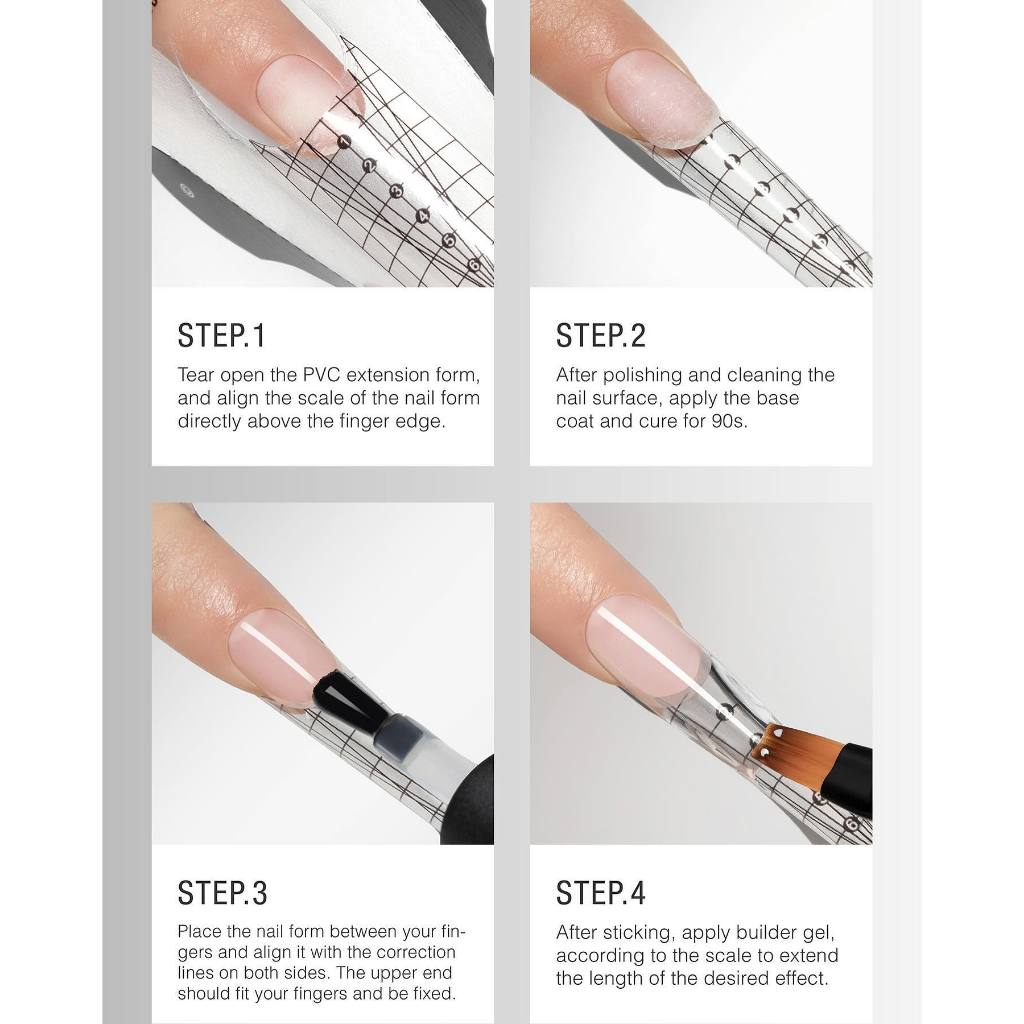 STEP.1
Tear open the PVC extension form, and align the scale of the nail form directly above the finger edge.

STEP.2
After polishing and cleaning the nail surface, apply the base coat and cure for 90s.

STEP.3
Place the nail form between your fingers and align it with the correction lines on both sides. The upper end should fit your fingers and be fixed.

STEP.4
After sticking, apply builder gel, according to the scale to extend the length of the desired effect.