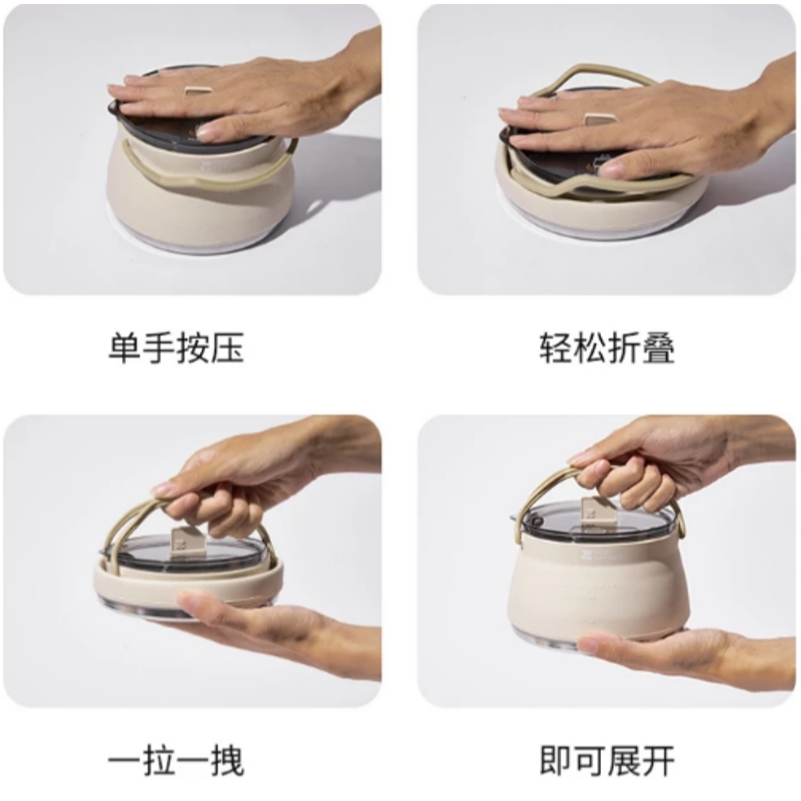 单手按压

轻松折叠

一拉一拽

即可展开