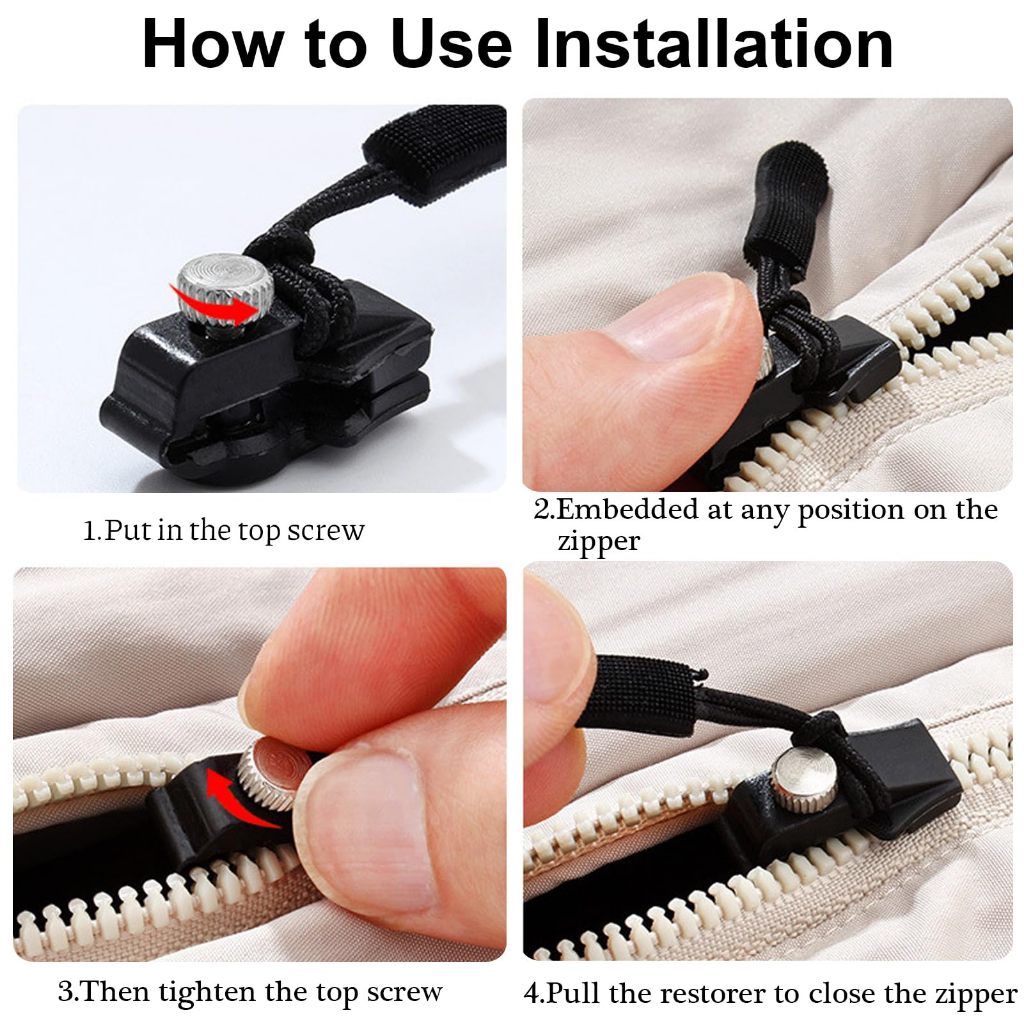 How to Use Installation

1.Put in the top screw

2.Embedded at any position on the zipper

3.Then tighten the top screw

4.Pull the restorer to close the zipper