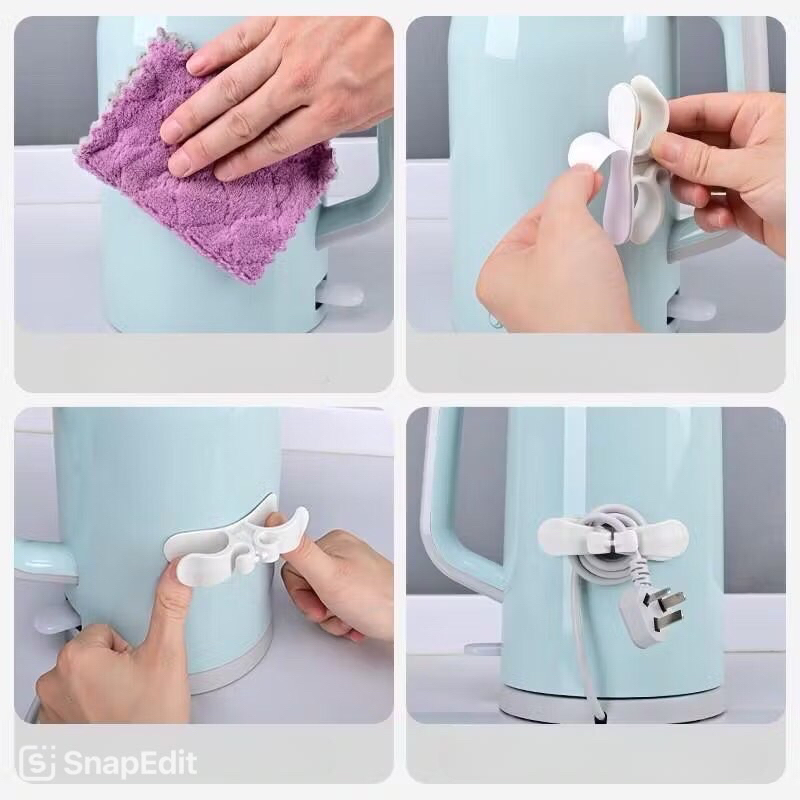 SnapEdit