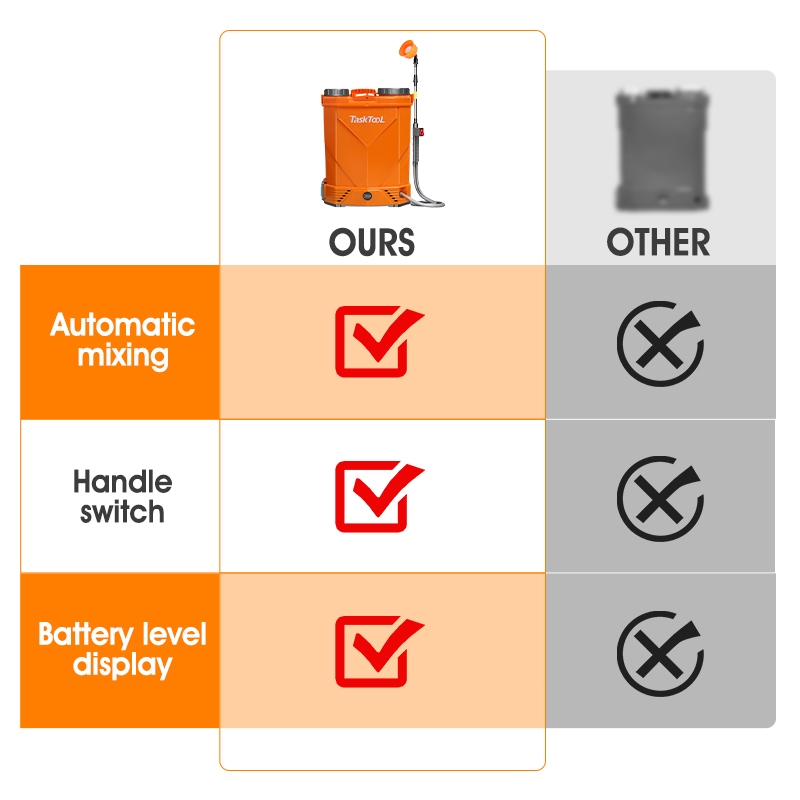 TaskTooL

| | OURS | OTHER |
|---|---|---|
| Automatic mixing | ✓ | ✗ |
| Handle switch | ✓ | ✗ |
| Battery level display | ✓ | ✗ |