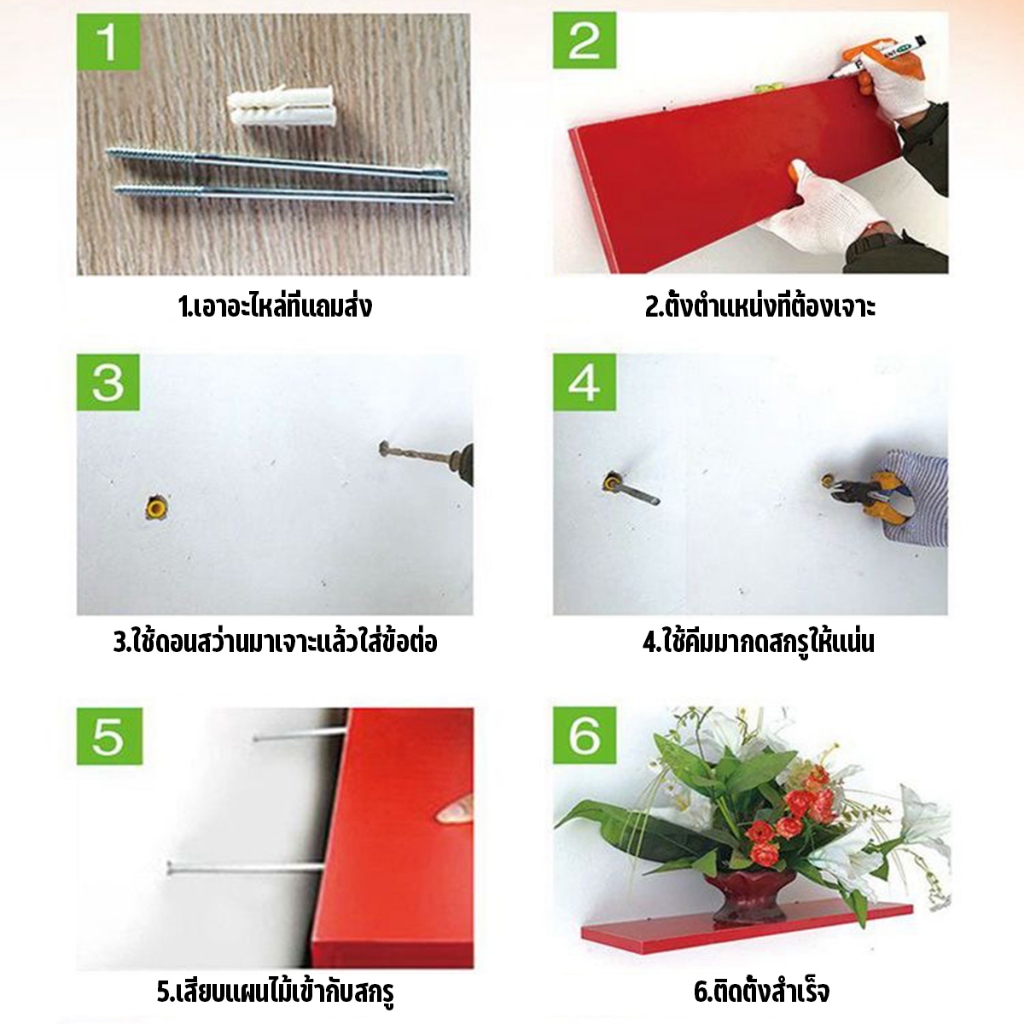 1

1.เอาอะไหล่ที่แถมส่ง

2

2.ตั้งตำแหน่งที่ต้องเจาะ

3

3.ใช้ดอนสว่านมาเจาะแล้วใส่ข้อต่อ

4

4.ใช้คีมมากดสกรูให้แน่น

5

5.เสียบแผนไม้เข้ากับสกรู

6

6.ติดตั้งสำเร็จ