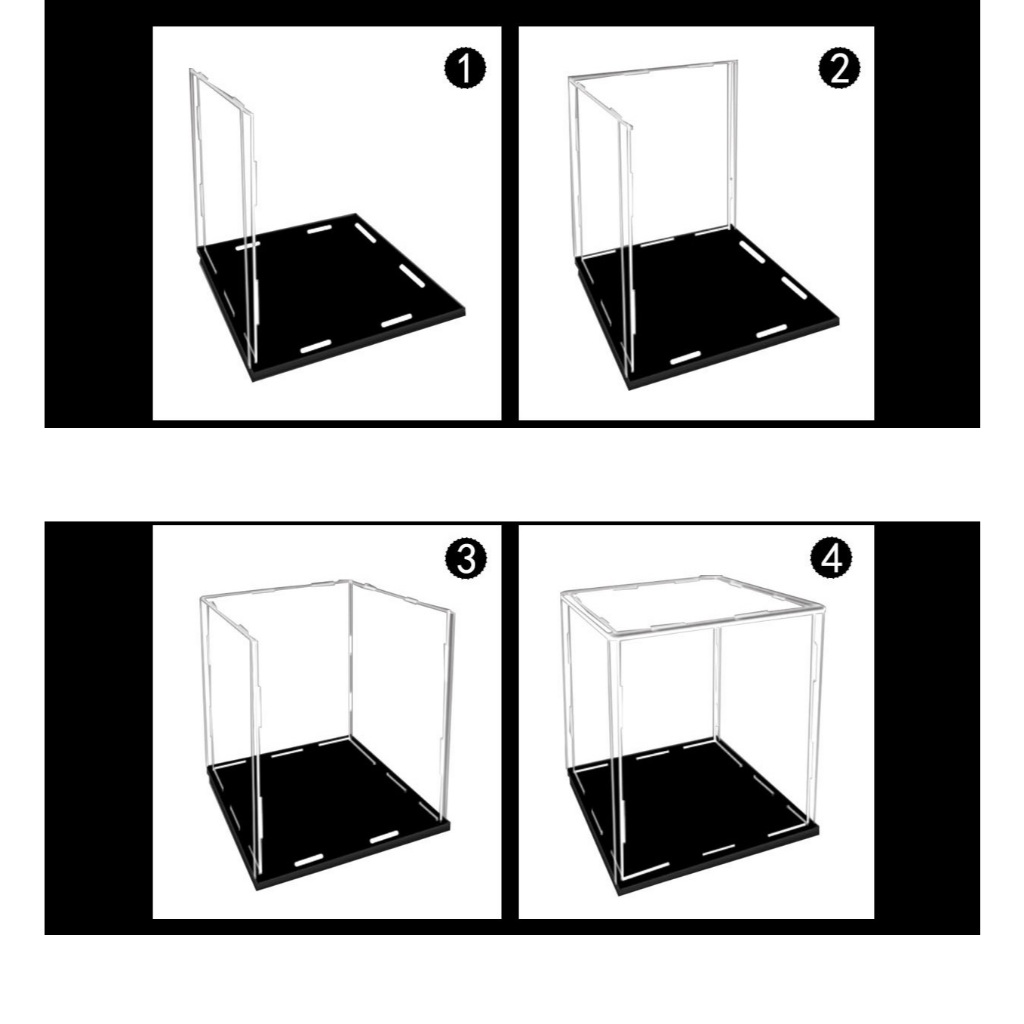 1

2

3

4