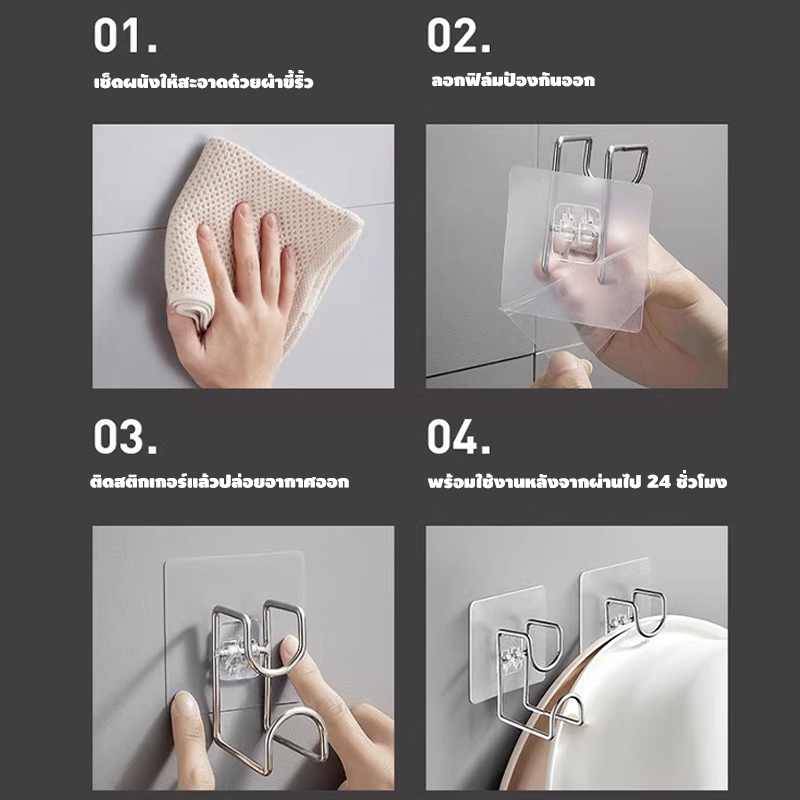 01.

เช็ดผนังให้สะอาดด้วยผ้าขี้ริ้ว

02.

ลอกฟิล์มป้องกันออก

03.

ติดสติกเกอร์แล้วปล่อยอากาศออก

04.

พร้อมใช้งานหลังจากผ่านไป 24 ชั่วโมง