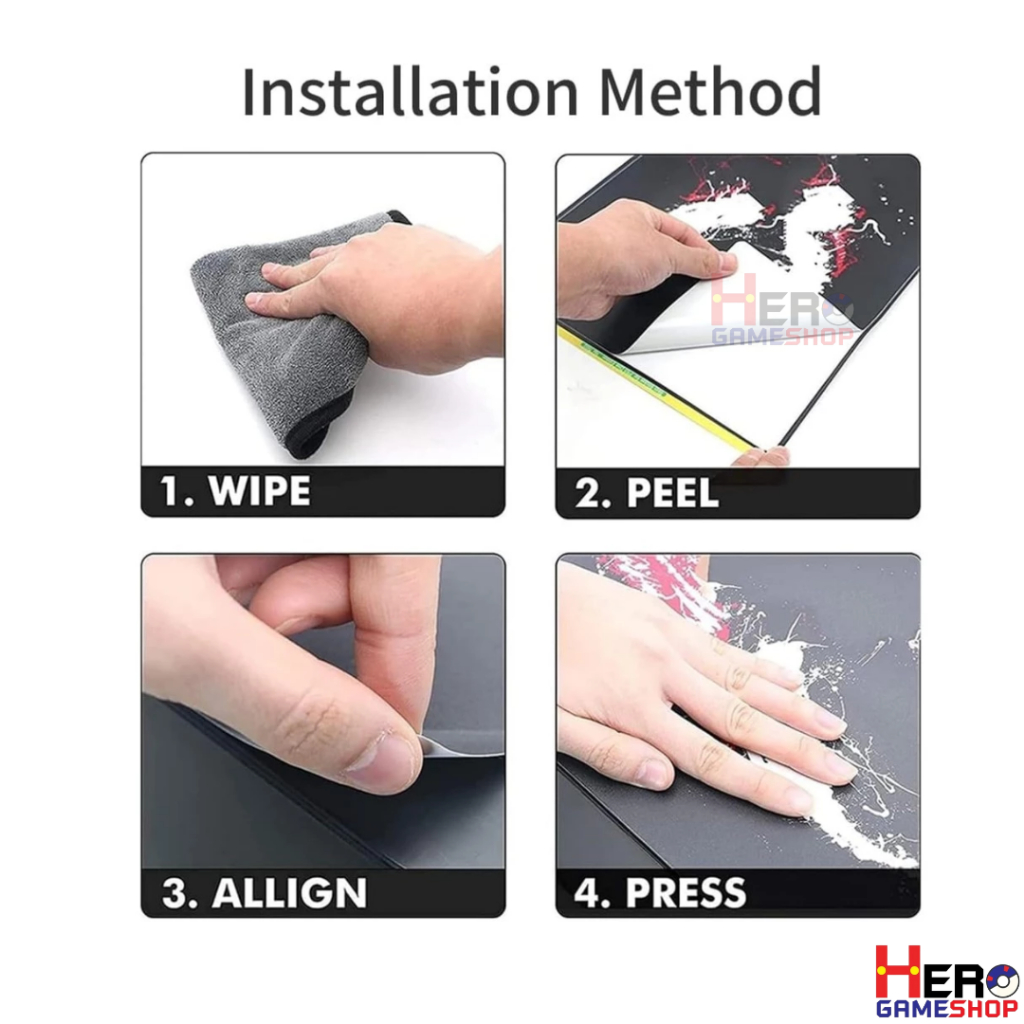 Installation Method

1. WIPE

HERO GAMESHOP

2. PEEL

3. ALLIGN

4. PRESS

HERO GAMESHOP