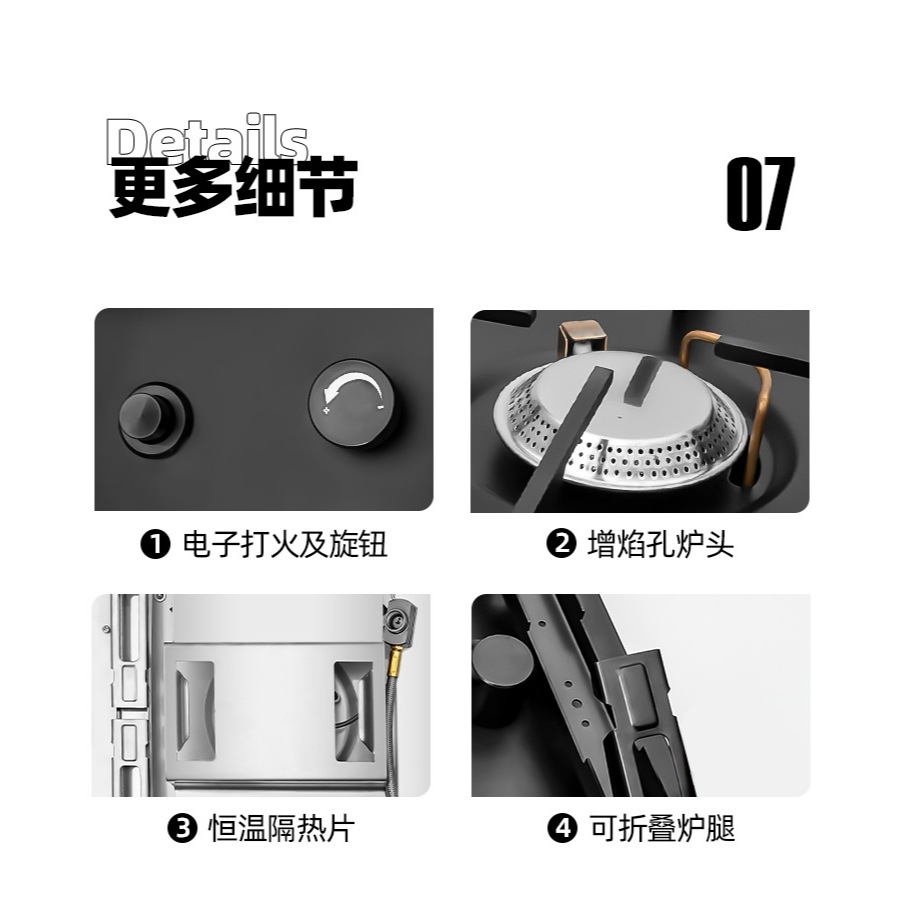 Details
更多细节

07

❶ 电子打火及旋钮

❷ 增焰孔炉头

❸ 恒温隔热片

❹ 可折叠炉腿