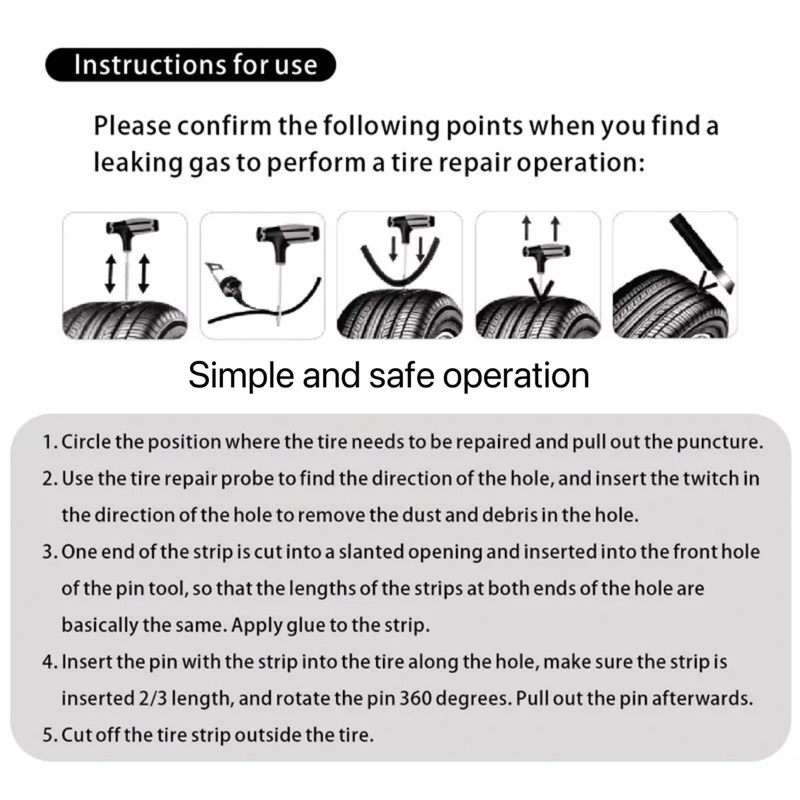 Instructions for use

Please confirm the following points when you find a leaking gas to perform a tire repair operation:

Simple and safe operation

1. Circle the position where the tire needs to be repaired and pull out the puncture.

2. Use the tire repair probe to find the direction of the hole, and insert the twitch in the direction of the hole to remove the dust and debris in the hole.

3. One end of the strip is cut into a slanted opening and inserted into the front hole of the pin tool, so that the lengths of the strips at both ends of the hole are basically the same. Apply glue to the strip.

4. Insert the pin with the strip into the tire along the hole, make sure the strip is inserted 2/3 length, and rotate the pin 360 degrees. Pull out the pin afterwards.

5. Cut off the tire strip outside the tire.