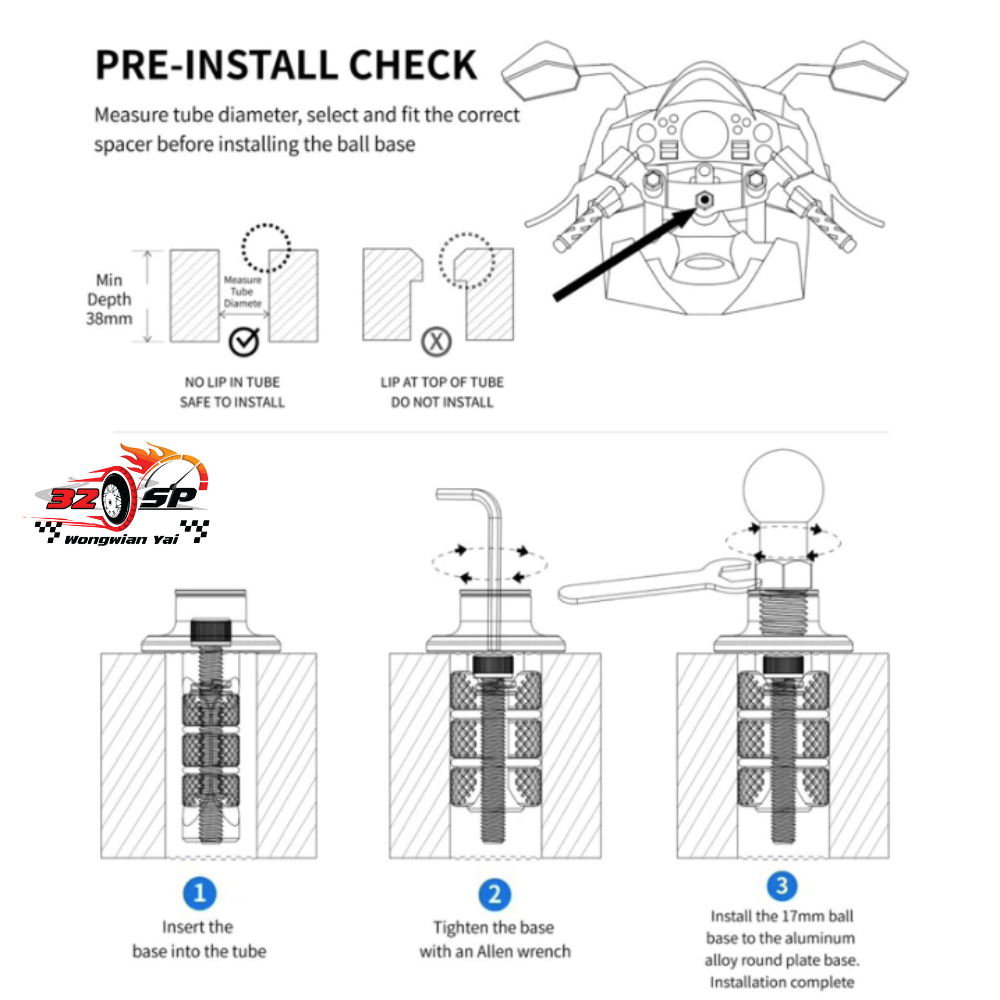 PRE-INSTALL CHECK

Measure tube diameter, select and fit the correct spacer before installing the ball base

Min Depth 38mm

Measure Tube Diamete

NO LIP IN TUBE
SAFE TO INSTALL

LIP AT TOP OF TUBE
DO NOT INSTALL

32 SP
Wongwian Yai

1
Insert the base into the tube

2
Tighten the base with an Allen wrench

3
Install the 17mm ball base to the aluminum alloy round plate base. Installation complete