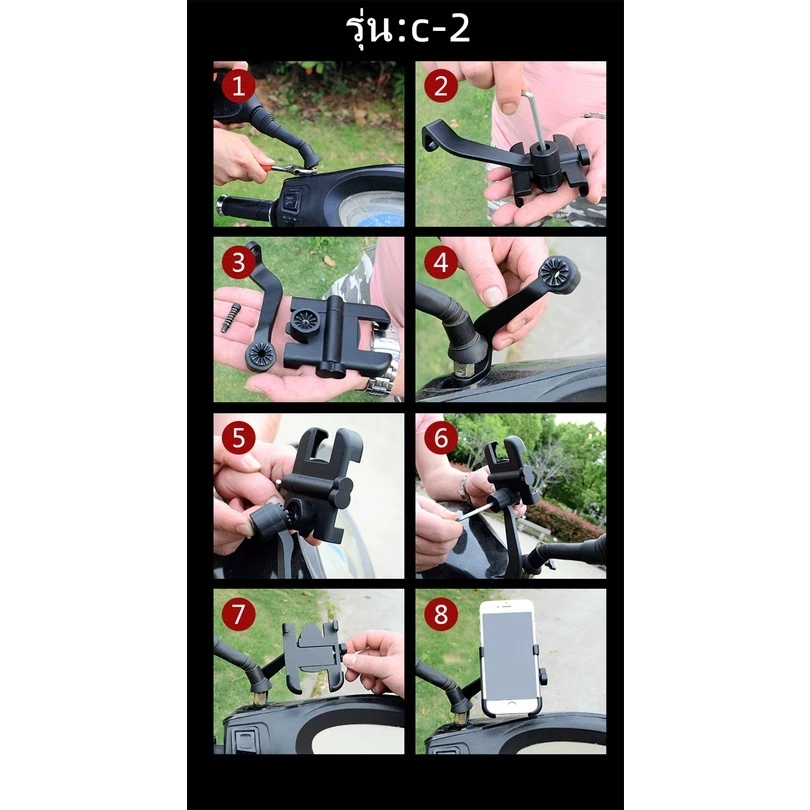 รุ่น:c-2

1

2

3

4

5

6

7

8