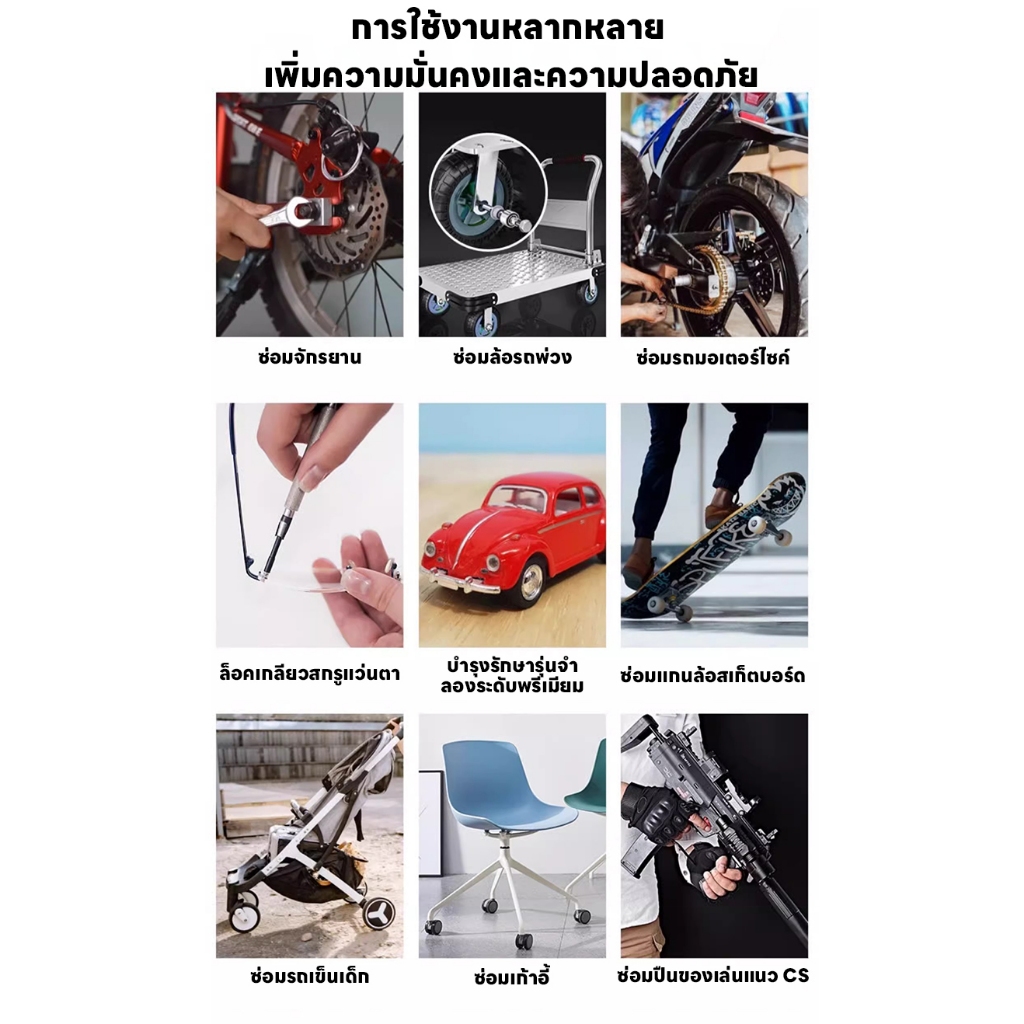 การใช้งานหลากหลาย
เพิ่มความมั่นคงและความปลอดภัย

ซ่อมจักรยาน

ซ่อมล้อรถพ่วง

ซ่อมรถมอเตอร์ไซค์

ล็อคเกลียวสกรูแว่นตา

บำรุงรักษารุ่นจำลองระดับพรีเมียม

ซ่อมแกนล้อสเก็ตบอร์ด

ซ่อมรถเข็นเด็ก

ซ่อมเก้าอี้

ซ่อมปืนของเล่นแนว CS