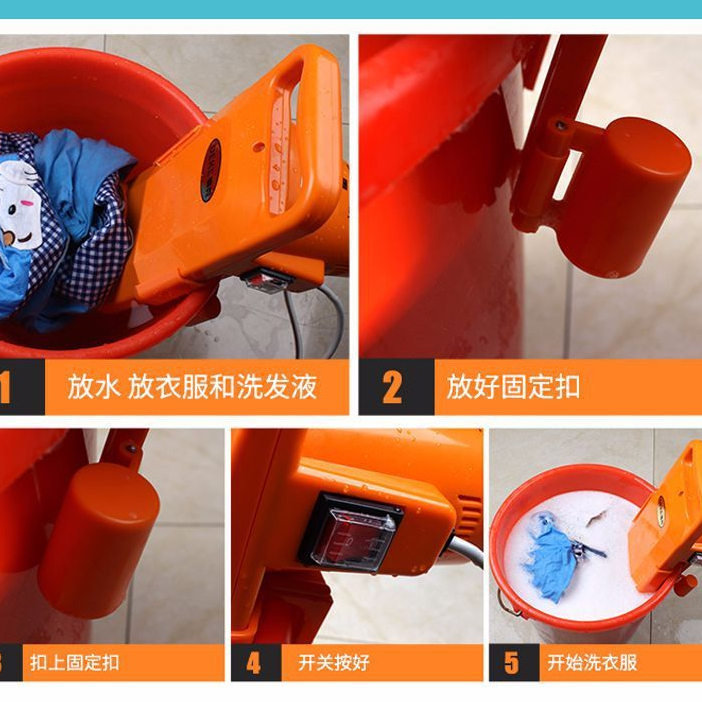 1 放水 放衣服和洗发液

2 放好固定扣

3 扣上固定扣

4 开关按好

5 开始洗衣服