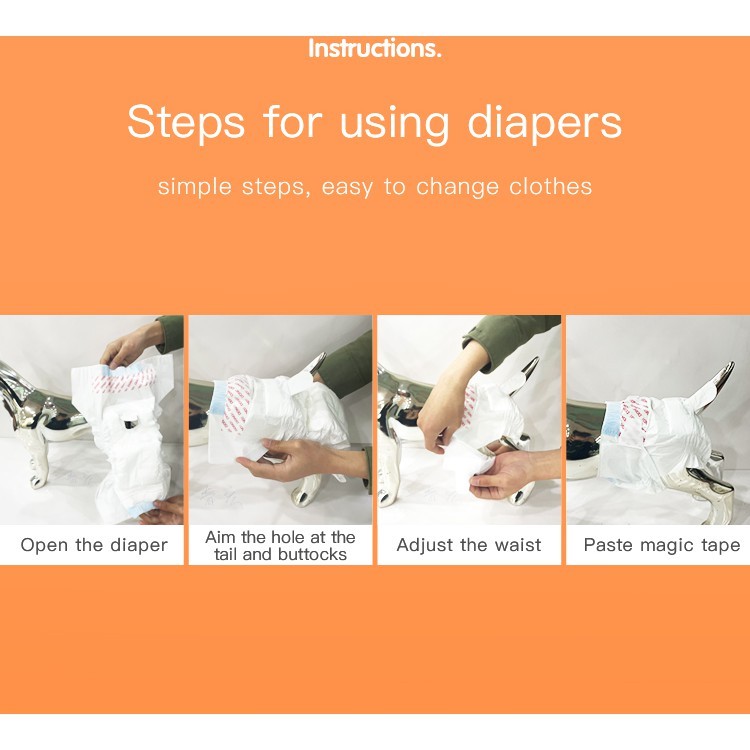 Instructions.

Steps for using diapers

simple steps, easy to change clothes

Open the diaper

Aim the hole at the tail and buttocks

Adjust the waist

Paste magic tape