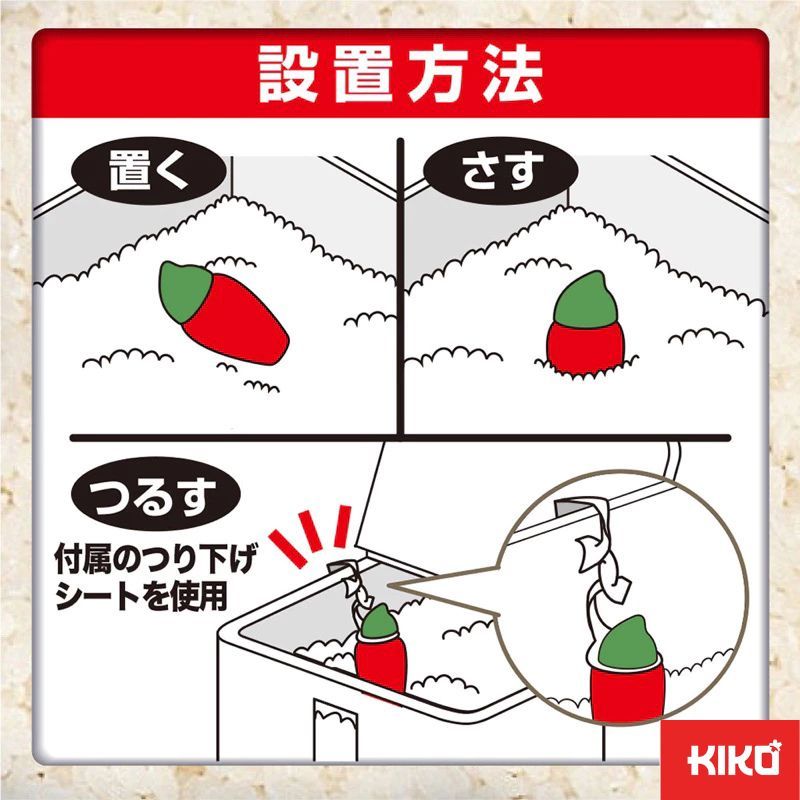 設置方法

置く

さす

つるす

付属のつり下げシートを使用

KIKO