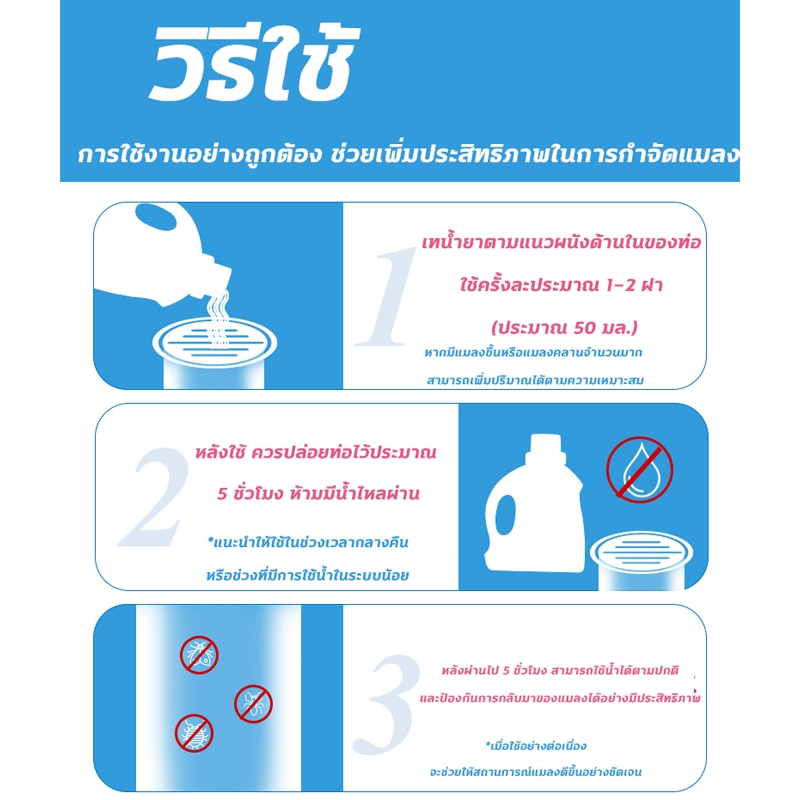 วิธีใช้

การใช้งานอย่างถูกต้อง ช่วยเพิ่มประสิทธิภาพในการกำจัดแมลง

1

เทน้ำยาตามแนวผนังด้านในของท่อ

ใช้ครั้งละประมาณ 1-2 ฝา

(ประมาณ 50 มล.)

หากมีแมลงชื้นหรือแมลงคลานจำนวนมาก

สามารถเพิ่มปริมาณได้ตามความเหมาะสม

2

หลังใช้ ควรปล่อยท่อไว้ประมาณ

5 ชั่วโมง ห้ามมีน้ำไหลผ่าน

*แนะนำให้ใช้ในช่วงเวลากลางคืน

หรือช่วงที่มีการใช้น้ำในระบบน้อย

3

หลังผ่านไป 5 ชั่วโมง สามารถใช้น้ำได้ตามปกติ

และป้องกันการกลับมาของแมลงได้อย่างมีประสิทธิภาพ

*เมื่อใช้อย่างต่อเนื่อง

จะช่วยให้สถานการณ์แมลงดีขึ้นอย่างชัดเจน