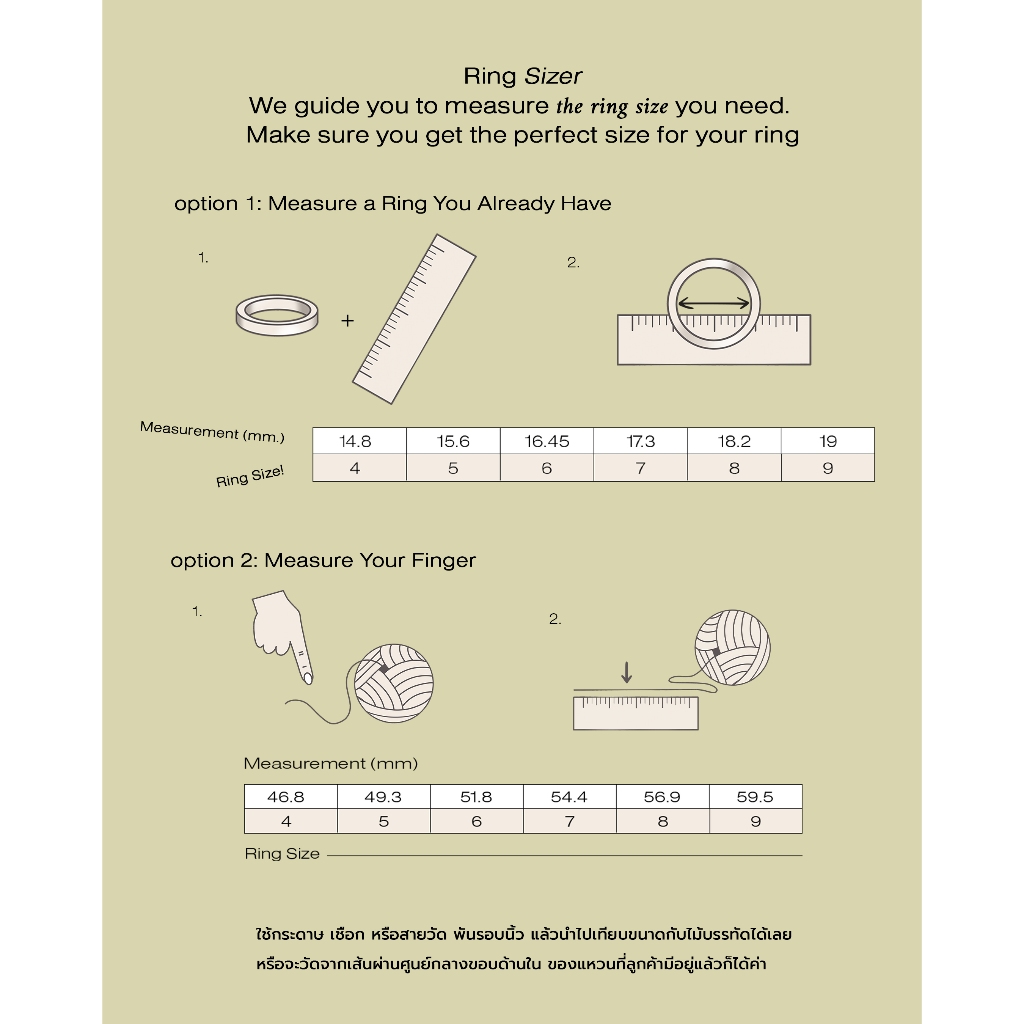 Ring Sizer
We guide you to measure the ring size you need.
Make sure you get the perfect size for your ring

option 1: Measure a Ring You Already Have

1.

+

2.

Measurement (mm.)

Ring Size!

| 14.8 | 15.6 | 16.45 | 17.3 | 18.2 | 19 |
|---|---|---|---|---|---|
| 4 | 5 | 6 | 7 | 8 | 9 |

option 2: Measure Your Finger

1.

2.

Measurement (mm)

| 46.8 | 49.3 | 51.8 | 54.4 | 56.9 | 59.5 |
|---|---|---|---|---|---|
| 4 | 5 | 6 | 7 | 8 | 9 |

Ring Size

ใช้กระดาษ เชือก หรือสายวัด พันรอบนิ้ว แล้วนำไปเทียบขนาดกับไม้บรรทัดได้เลย
หรือจะวัดจากเส้นผ่านศูนย์กลางขอบด้านใน ของแหวนที่ลูกค้ามีอยู่แล้วก็ได้ค่า