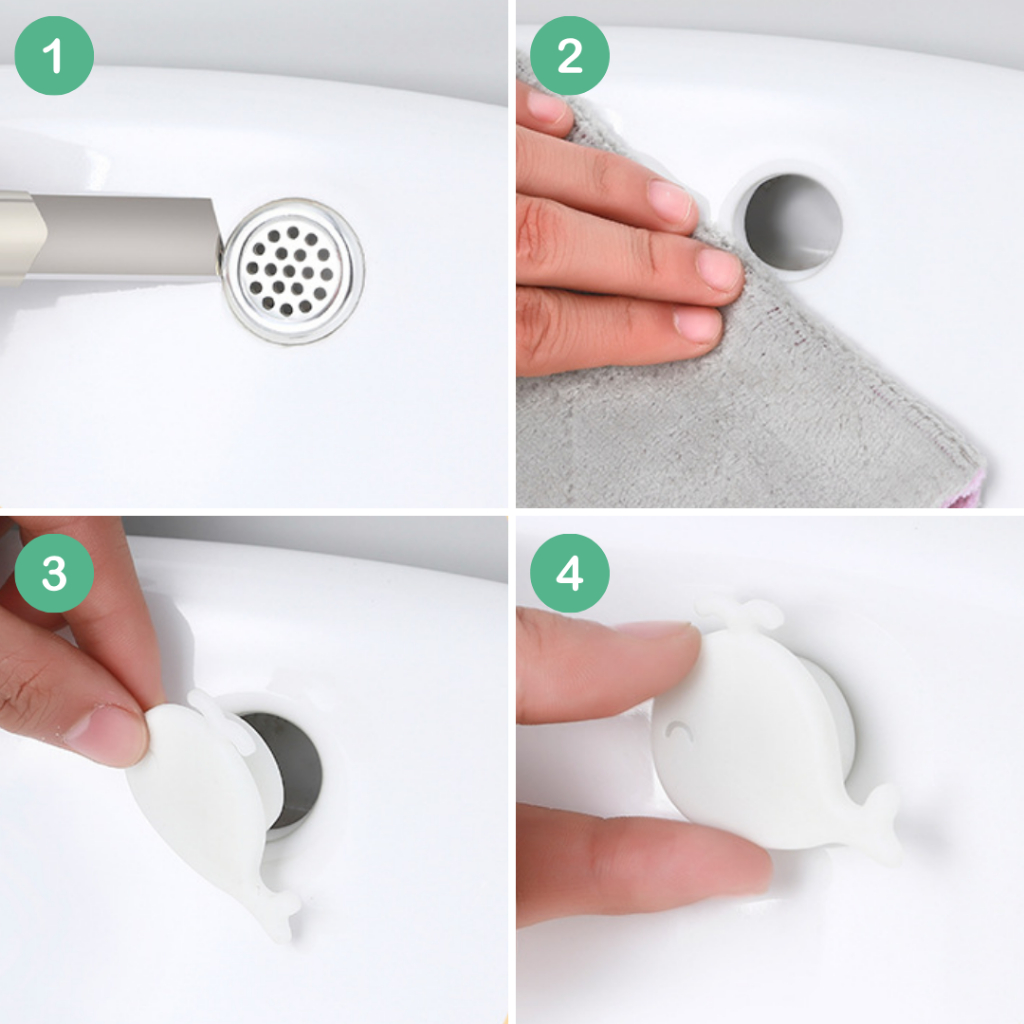 1
2
3
4