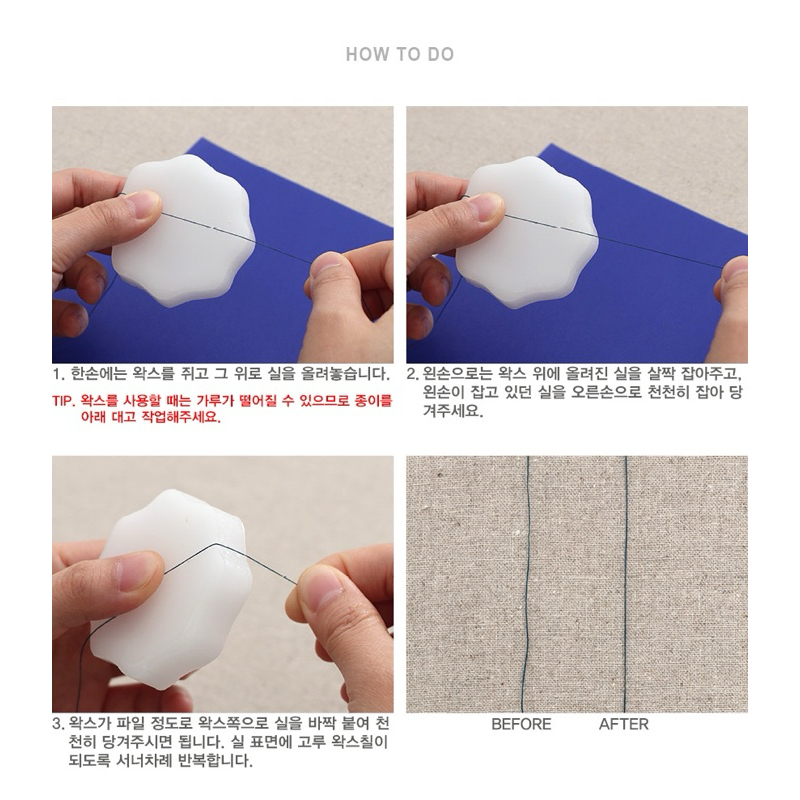 HOW TO DO

1. 한손에는 왁스를 쥐고 그 위로 실을 올려놓습니다.

TIP. 왁스를 사용할 때는 가루가 떨어질 수 있으므로 종이를 아래 대고 작업해주세요.

2. 왼손으로는 왁스 위에 올려진 실을 살짝 잡아주고, 왼손이 잡고 있던 실을 오른손으로 천천히 잡아 당겨주세요.

3. 왁스가 파일 정도로 왁스쪽으로 실을 바짝 붙여 천천히 당겨주시면 됩니다. 실 표면에 고루 왁스칠이 되도록 서너차례 반복합니다.

BEFORE AFTER