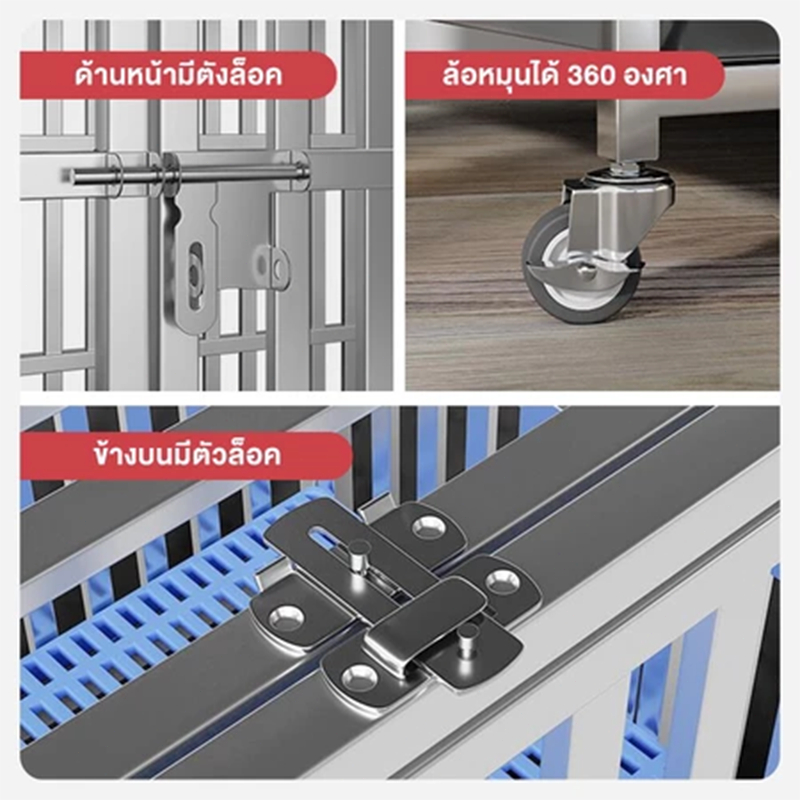 ด้านหน้ามีตังล็อค

ล้อหมุนได้ 360 องศา

ข้างบนมีตัวล็อค