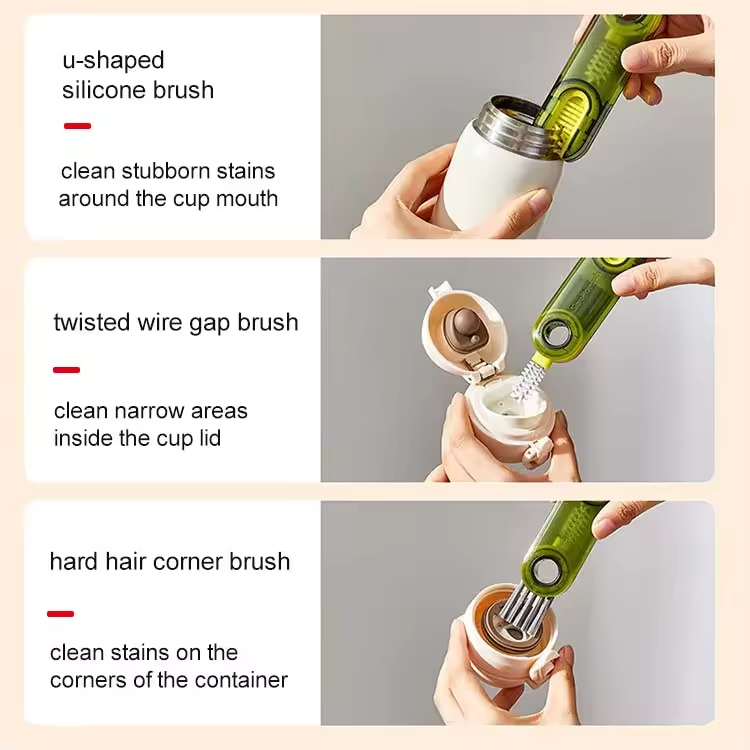 u-shaped silicone brush

clean stubborn stains around the cup mouth

twisted wire gap brush

clean narrow areas inside the cup lid

hard hair corner brush

clean stains on the corners of the container