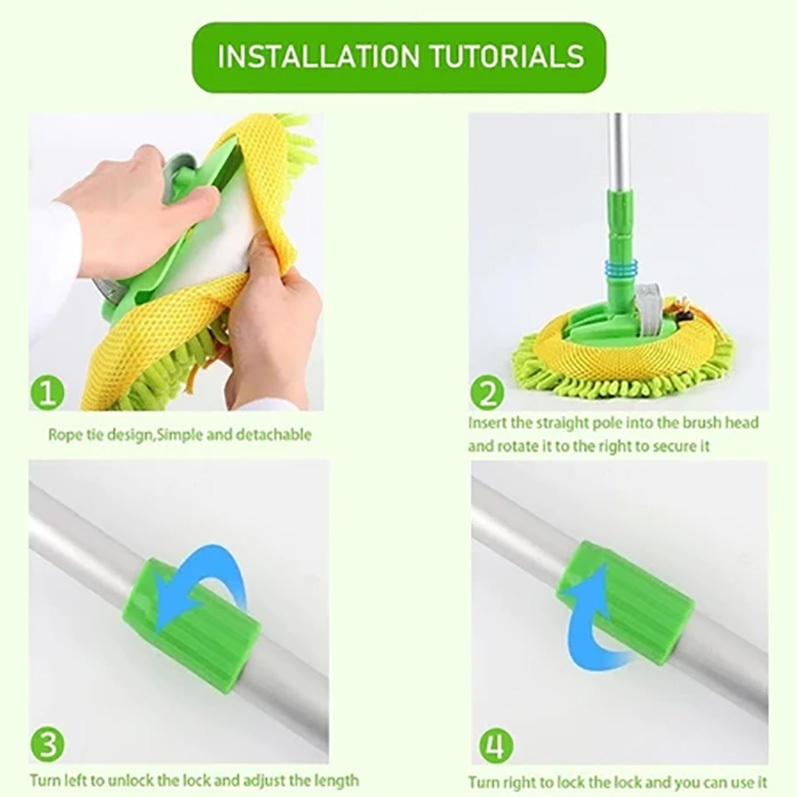 INSTALLATION TUTORIALS

1

Rope tie design,Simple and detachable

2

Insert the straight pole into the brush head and rotate it to the right to secure it

3

Turn left to unlock the lock and adjust the length

4

Turn right to lock the lock and you can use it