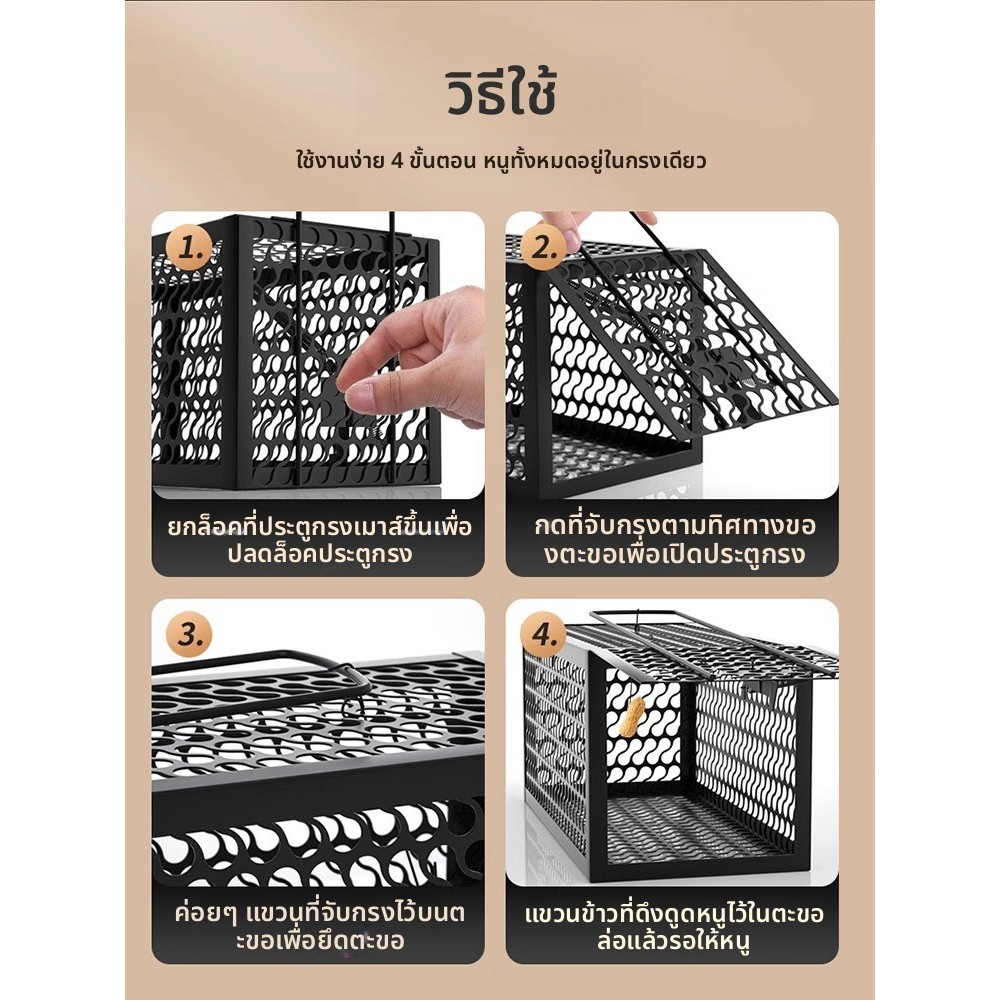 วิธีใช้

ใช้งานง่าย 4 ขั้นตอน หนูทั้งหมดอยู่ในกรงเดียว

1.

ยกล็อคที่ประตูกรงเมาส์ขึ้นเพื่อปลดล็อคประตูกรง

2.

กดที่จับกรงตามทิศทางของตะขอเพื่อเปิดประตูกรง

3.

ค่อยๆ แขวนที่จับกรงไว้บนตะขอเพื่อยึดตะขอ

4.

แขวนข้าวที่ดึงดูดหนูไว้ในตะขอล่อแล้วรอให้หนู