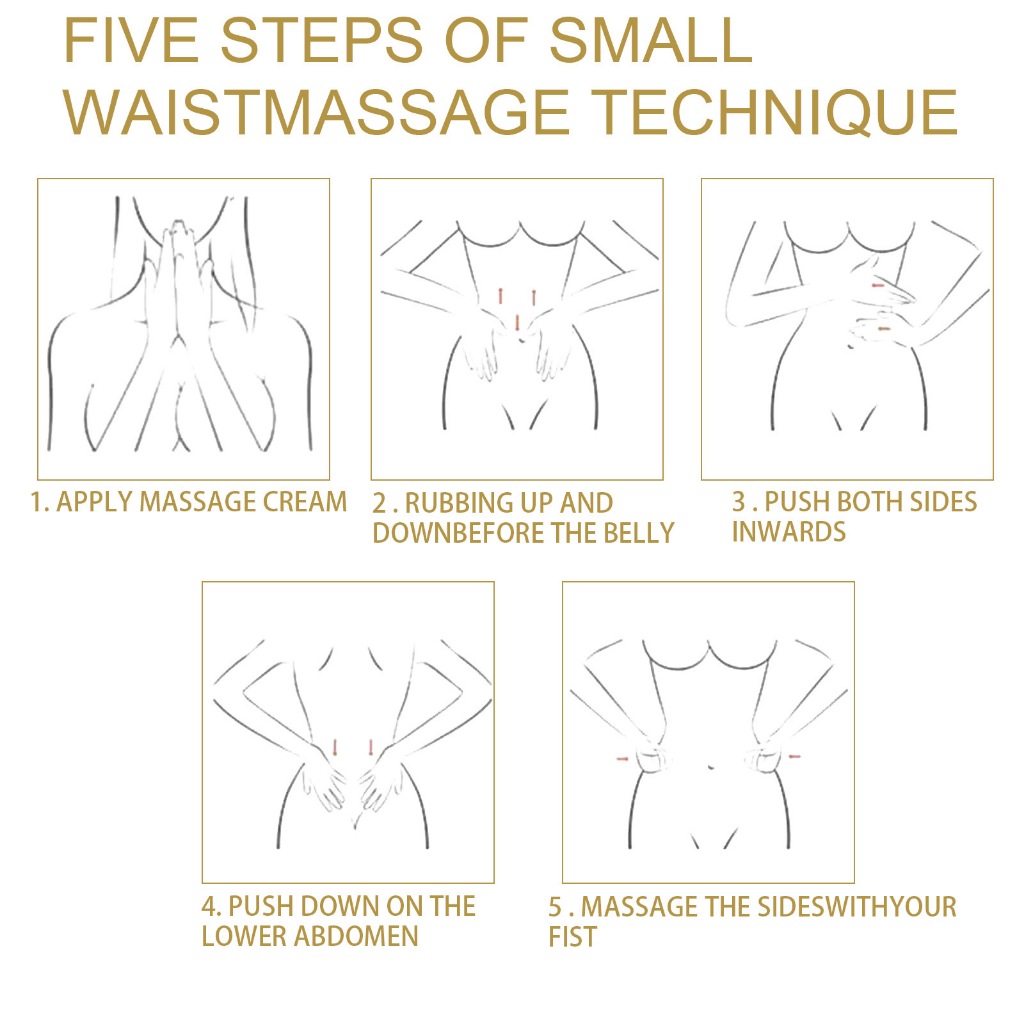 FIVE STEPS OF SMALL WAISTMASSAGE TECHNIQUE

1. APPLY MASSAGE CREAM

2 . RUBBING UP AND DOWNBEFORE THE BELLY

3 . PUSH BOTH SIDES INWARDS

4. PUSH DOWN ON THE LOWER ABDOMEN

5 . MASSAGE THE SIDESWITHYOUR FIST