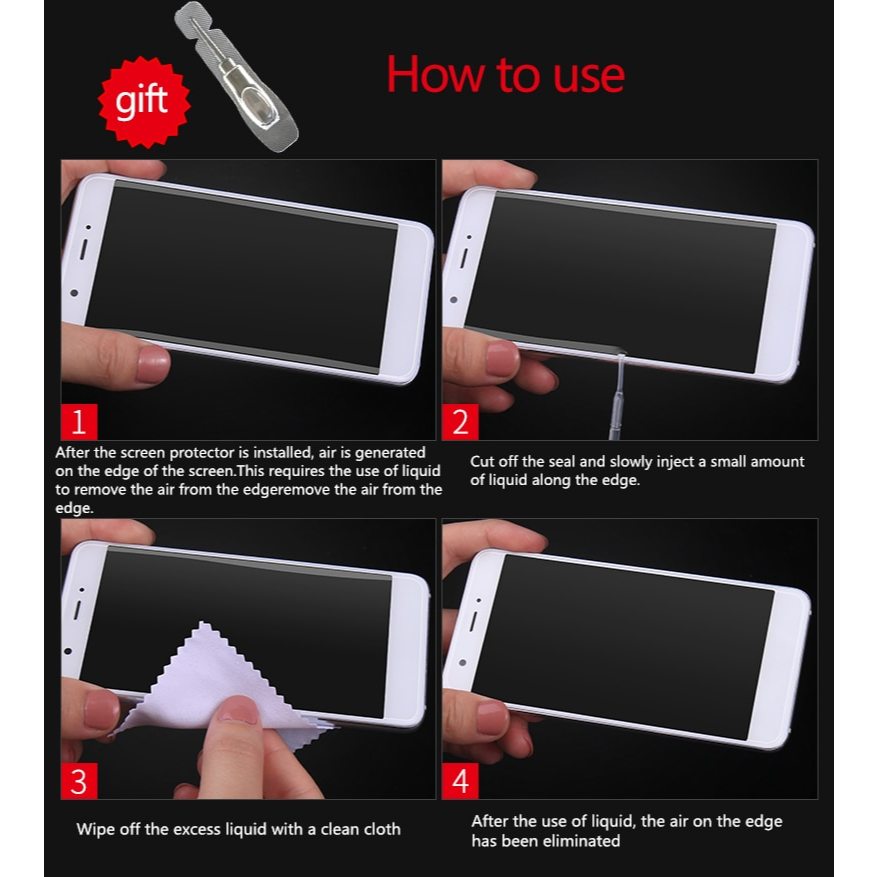 gift

How to use

1

After the screen protector is installed, air is generated on the edge of the screen.This requires the use of liquid to remove the air from the edgeremove the air from the edge.

2

Cut off the seal and slowly inject a small amount of liquid along the edge.

3

Wipe off the excess liquid with a clean cloth

4

After the use of liquid, the air on the edge has been eliminated