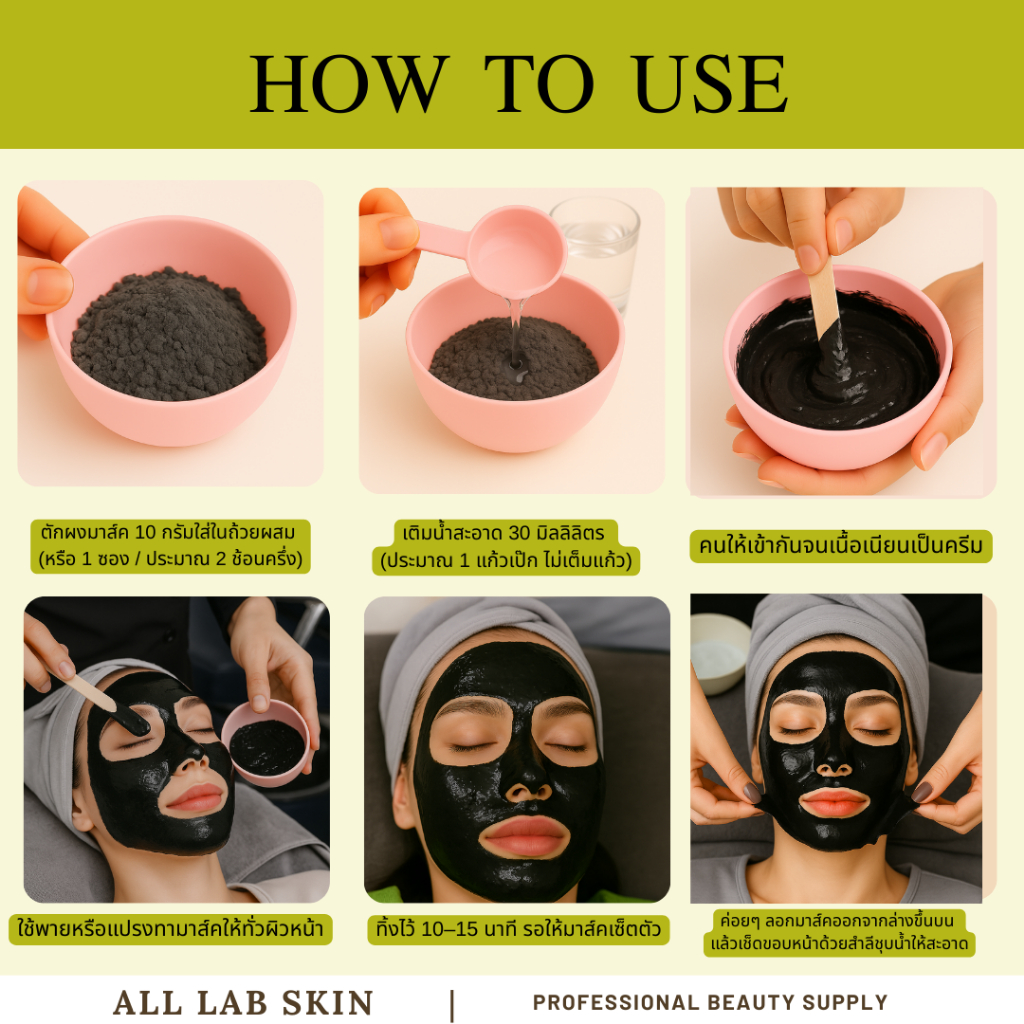 HOW TO USE

ตักผงมาส์ค 10 กรัมใส่ในถ้วยผสม (หรือ 1 ซอง / ประมาณ 2 ช้อนครึ่ง)

เติมน้ำสะอาด 30 มิลลิลิตร (ประมาณ 1 แก้วเป๊ก ไม่เต็มแก้ว)

คนให้เข้ากันจนเนื้อเนียนเป็นครีม

ใช้พายหรือแปรงทามาส์คให้ทั่วผิวหน้า

ทิ้งไว้ 10–15 นาที รอให้มาส์คเซ็ตตัว

ค่อยๆ ลอกมาส์คออกจากล่างขึ้นบน แล้วเช็ดขอบหน้าด้วยสำลีชุบน้ำให้สะอาด

ALL LAB SKIN | PROFESSIONAL BEAUTY SUPPLY